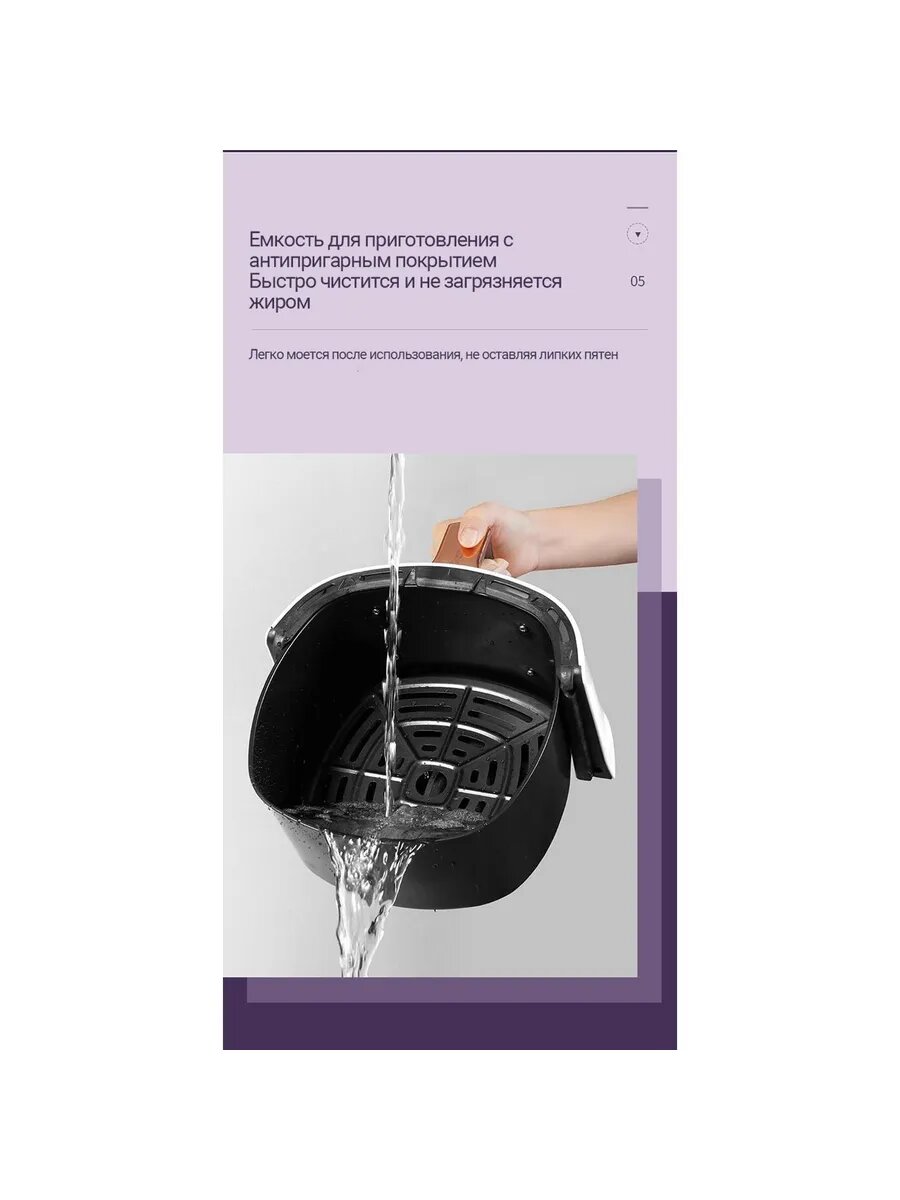 Емкость для приготовления с антипригарным покрытием
Быстро чистится и не загрязняется жиром

05

Легко моется после использования, не оставляя липких пятен