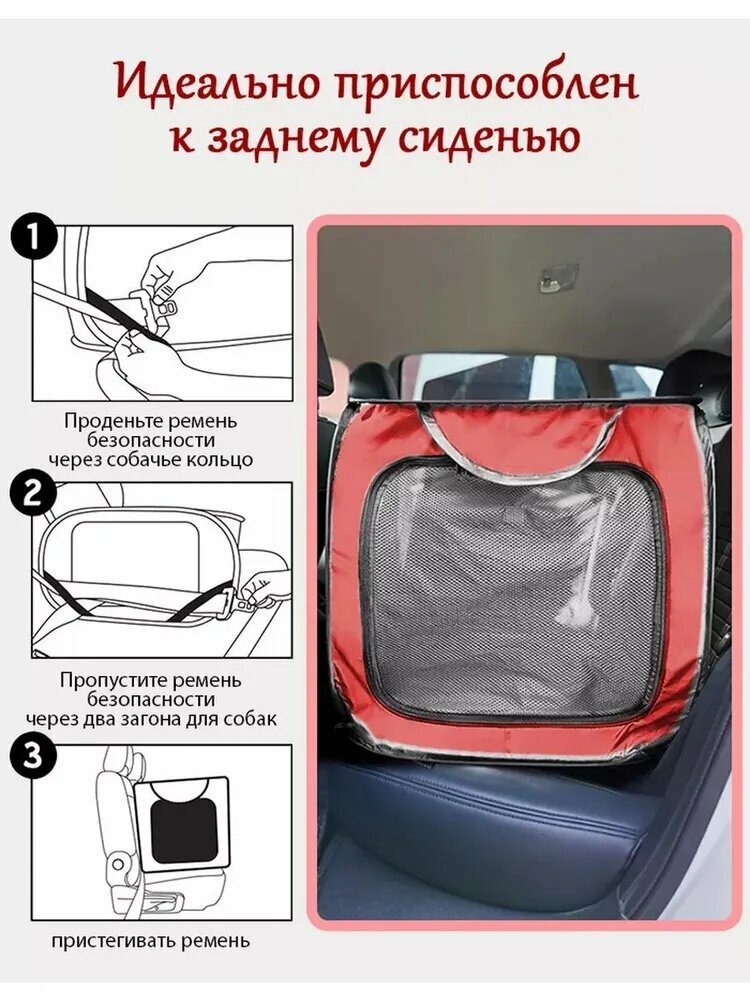 Идеально приспособлен к заднему сиденью

1

Проденьте ремень безопасности через собачье кольцо

2

Пропустите ремень безопасности через два загона для собак

3

пристегивать ремень