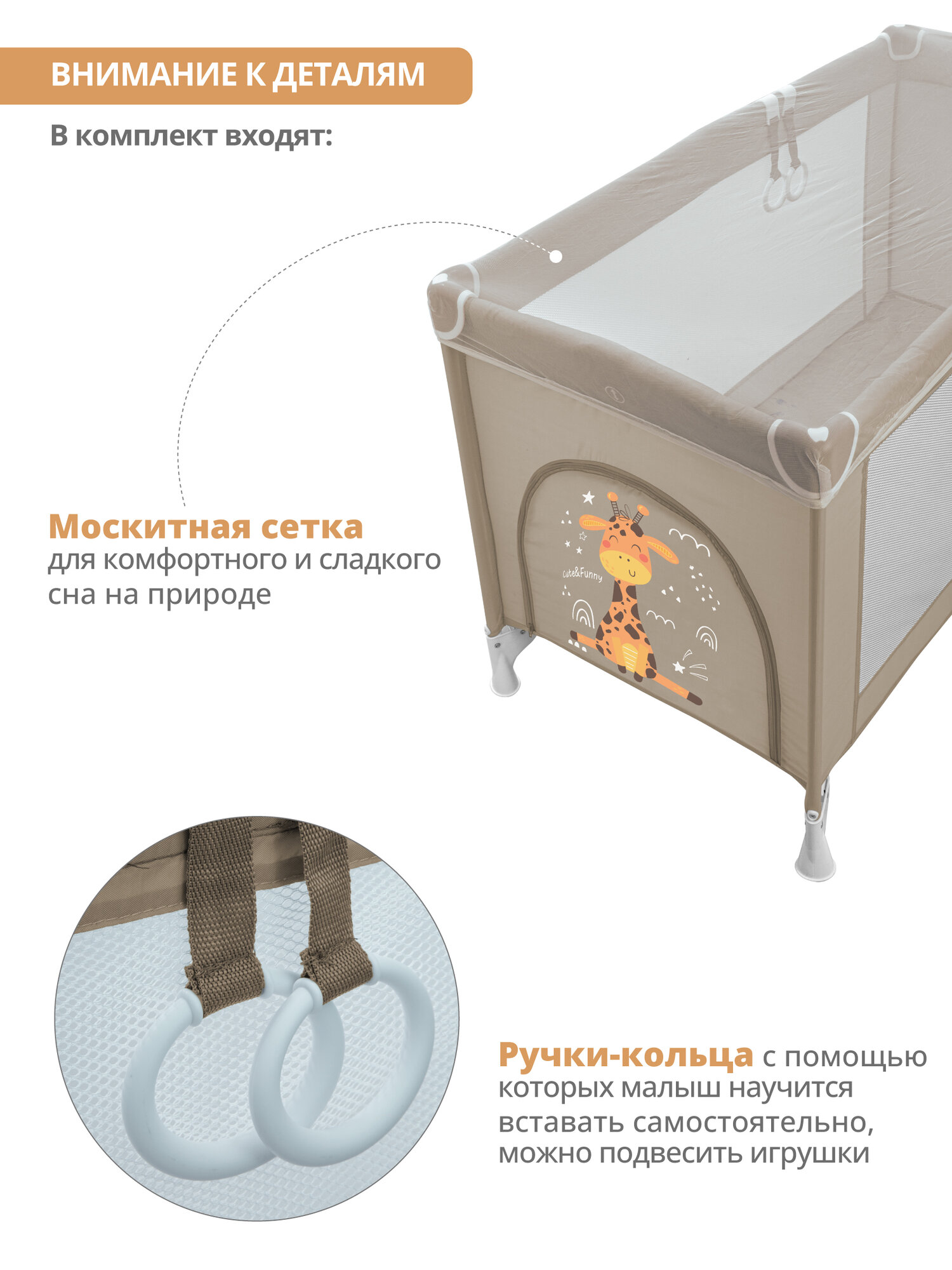 ВНИМАНИЕ К ДЕТАЛЯМ

В комплект входят:

Москитная сетка для комфортного и сладкого сна на природе

Cute&Funny

Ручки-кольца с помощью которых малыш научится вставать самостоятельно, можно подвесить игрушки