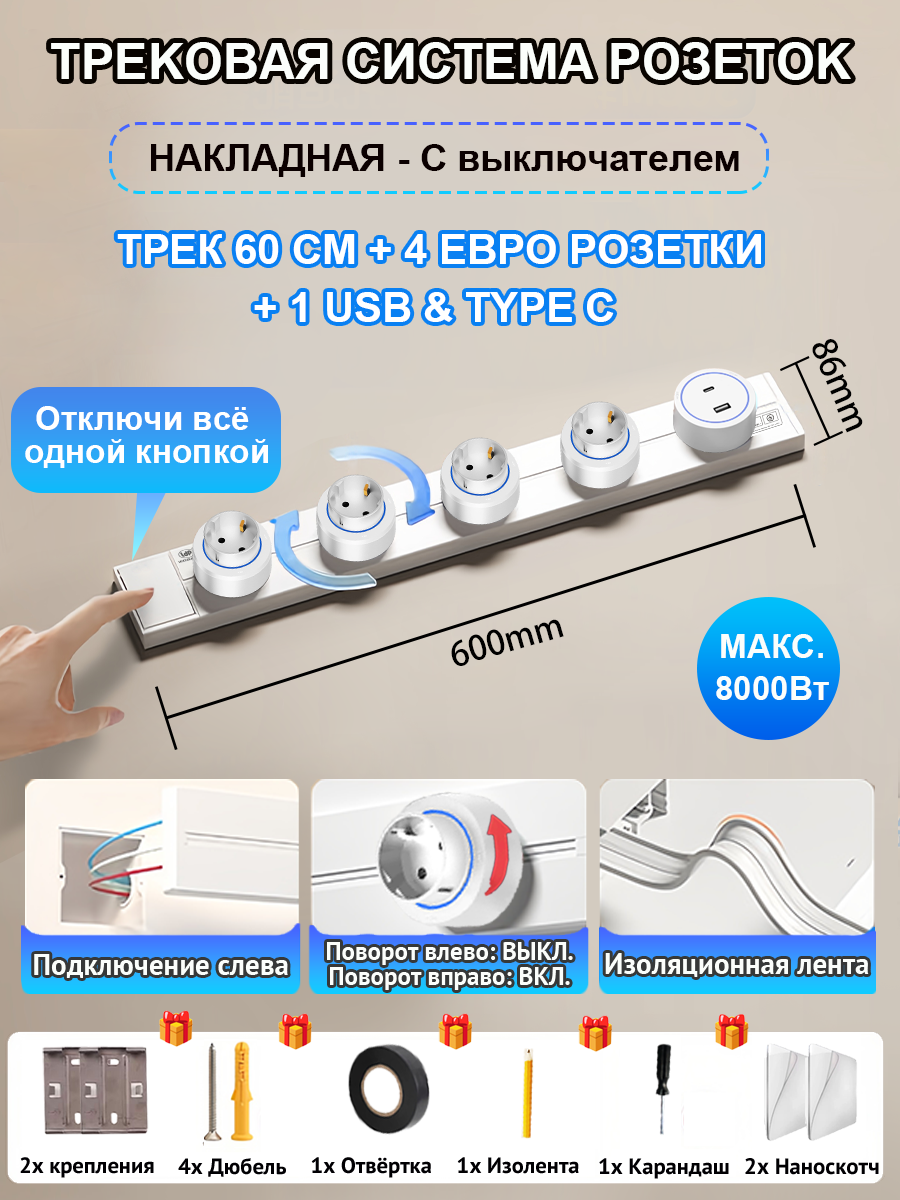 ТРЕКОВАЯ СИСТЕМА РОЗЕТОК

НАКЛАДНАЯ - С выключателем

ТРЕК 60 СМ + 4 ЕВРО РОЗЕТКИ + 1 USB & TYPE C

Отключи всё одной кнопкой

86mm

600mm

МАКС. 8000Вт

Подключение слева

Поворот влево: ВЫКЛ.
Поворот вправо: ВКЛ.

Изоляционная лента

2х крепления
4х Дюбель
1х Отвёртка
1х Изолента
1х Карандаш
2х Наноскотч