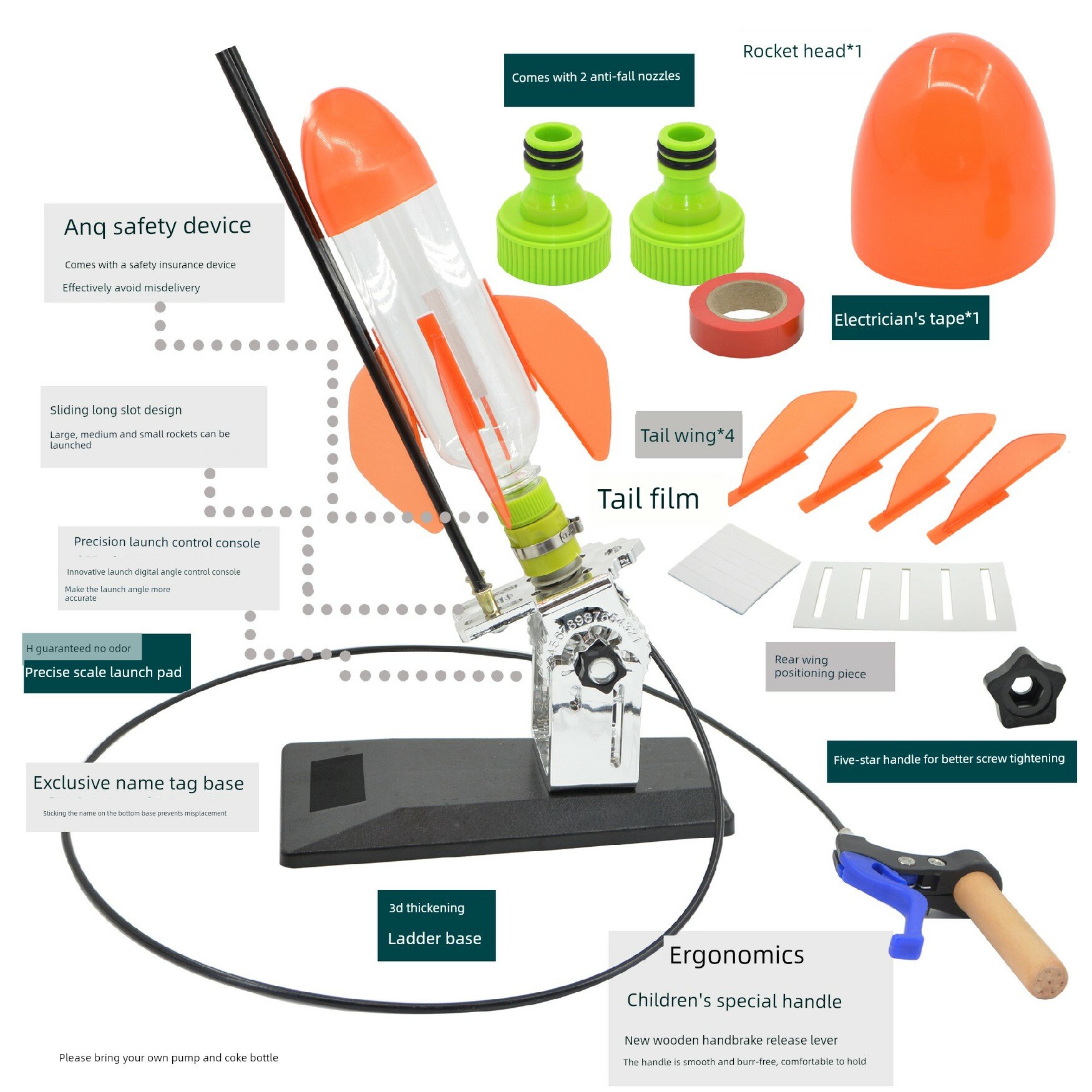 Comes with 2 anti-fall nozzles

Rocket head*1

Anq safety device

Comes with a safety insurance device

Effectively avoid misdelivery

Electrician's tape*1

Sliding long slot design

Large, medium and small rockets can be launched

Tail wing*4

Tail film

Precision launch control console

Innovative launch digital angle control console

Make the launch angle more accurate

H guaranteed no odor

Precise scale launch pad

Rear wing positioning piece

Five-star handle for better screw tightening

Exclusive name tag base

Sticking the name on the bottom base prevents misplacement

3d thickening

Ladder base

Ergonomics

Children's special handle

New wooden handbrake release lever

The handle is smooth and burr-free, comfortable to hold

Please bring your own pump and coke bottle