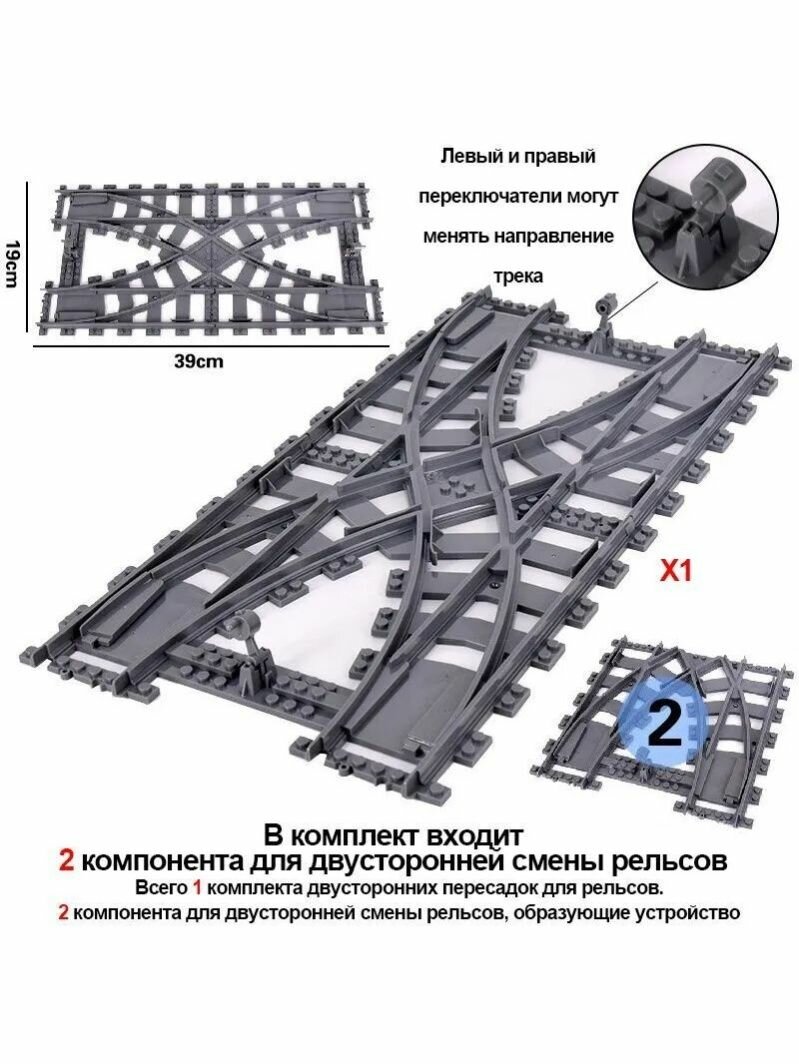 19cm

39cm

Левый и правый переключатели могут менять направление трека

X1

2

В комплект входит
2 компонента для двусторонней смены рельсов
Всего 1 комплекта двусторонних пересадок для рельсов.
2 компонента для двусторонней смены рельсов, образующие устройство