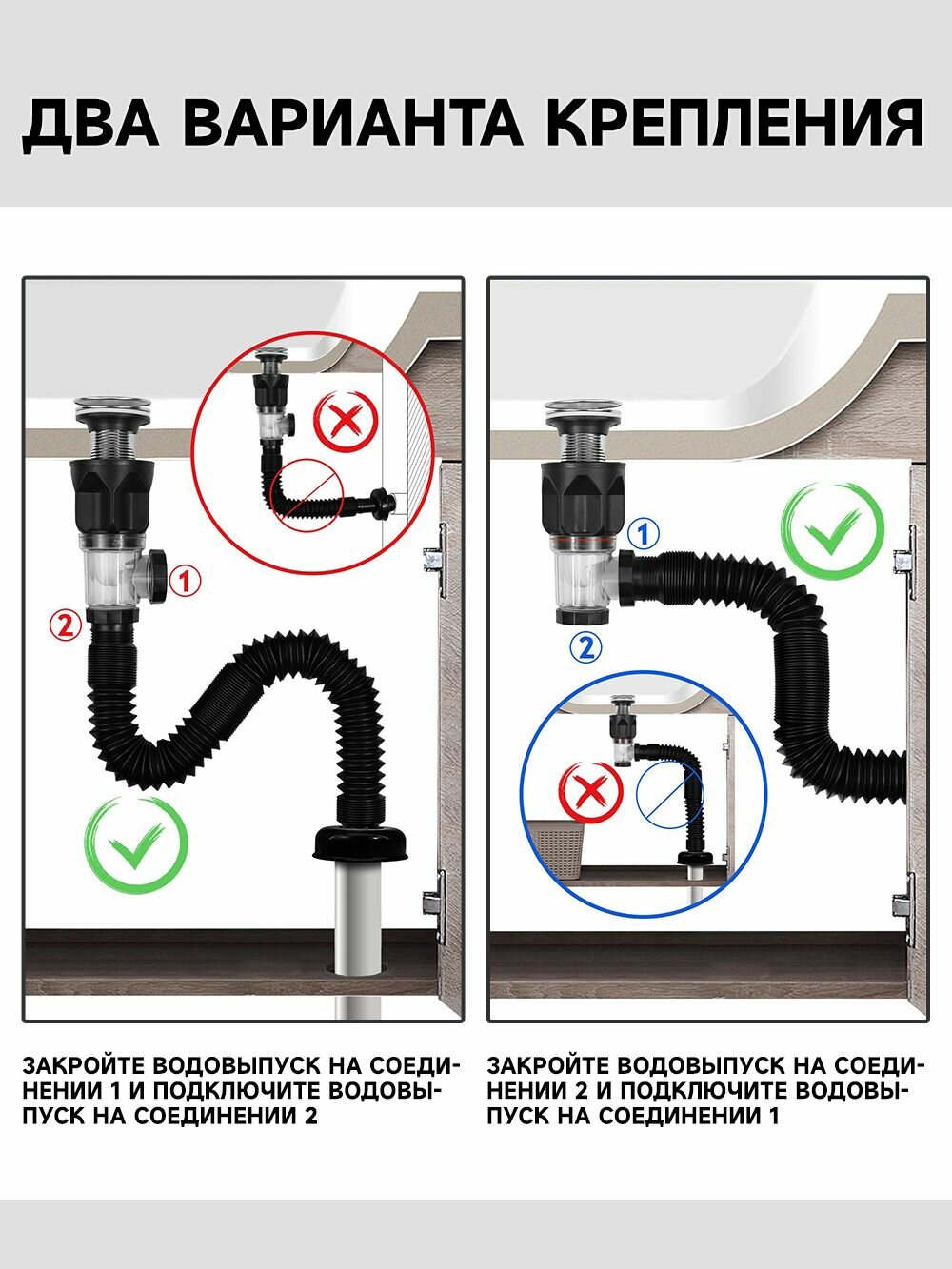 ДВА ВАРИАНТА КРЕПЛЕНИЯ

1
2

1
2

ЗАКРОЙТЕ ВОДОВЫПУСК НА СОЕДИНЕНИИ 1 И ПОДКЛЮЧИТЕ ВОДОВЫПУСК НА СОЕДИНЕНИИ 2

ЗАКРОЙТЕ ВОДОВЫПУСК НА СОЕДИНЕНИИ 2 И ПОДКЛЮЧИТЕ ВОДОВЫПУСК НА СОЕДИНЕНИИ 1