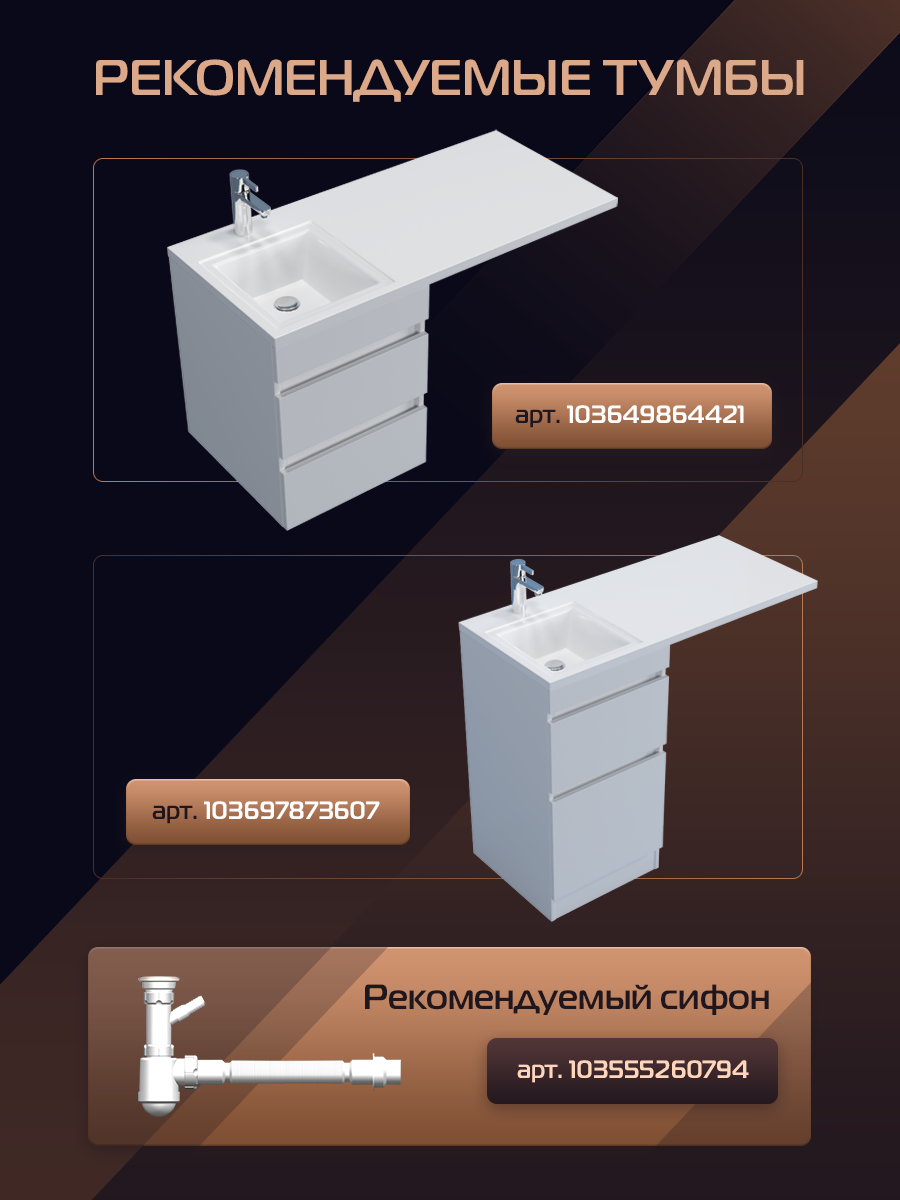 РЕКОМЕНДУЕМЫЕ ТУМБЫ

арт. 103649864421

арт. 103697873607

Рекомендуемый сифон

арт. 103555260794