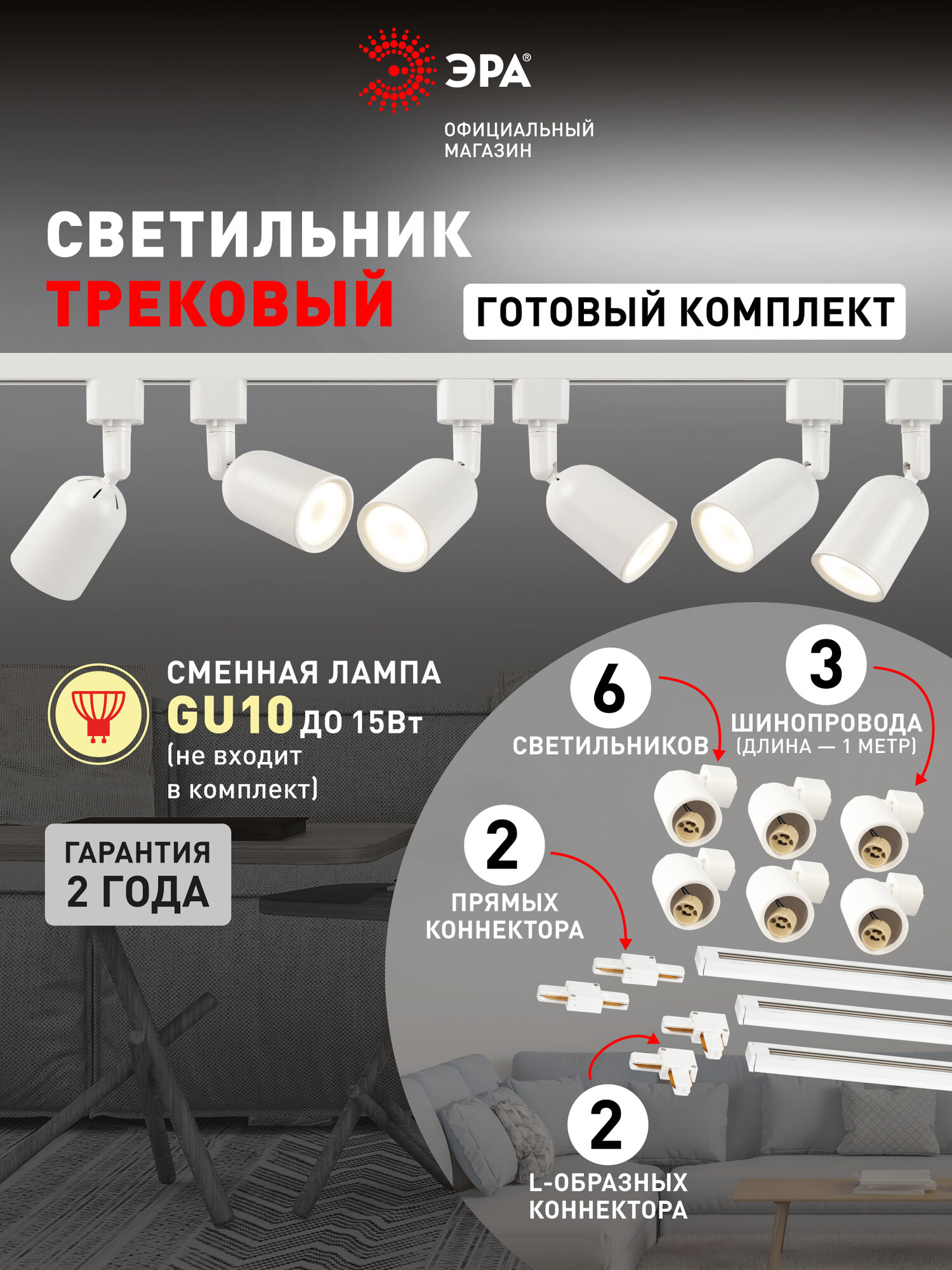 ЭРА®

ОФИЦИАЛЬНЫЙ МАГАЗИН

СВЕТИЛЬНИК
ТРЕКОВЫЙ

ГОТОВЫЙ КОМПЛЕКТ

СМЕННАЯ ЛАМПА
GU10 ДО 15Вт
(не входит в комплект)

ГАРАНТИЯ
2 ГОДА

6
СВЕТИЛЬНИКОВ

3
ШИНОПРОВОДА
(ДЛИНА — 1 МЕТР)

2
ПРЯМЫХ КОННЕКТОРА

2
L-ОБРАЗНЫХ КОННЕКТОРА