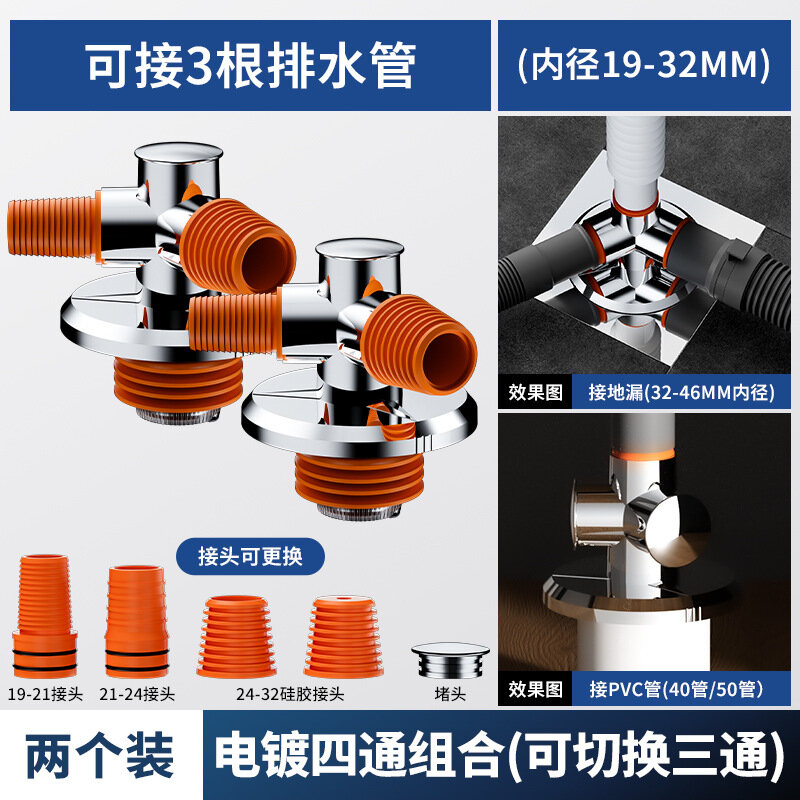 可接3根排水管

(内径19-32MM)

效果图 接地漏(32-46MM内径)

效果图 接PVC管(40管/50管)

接头可更换

19-21接头

21-24接头

24-32硅胶接头

堵头

两个装

电镀四通组合(可切换三通)