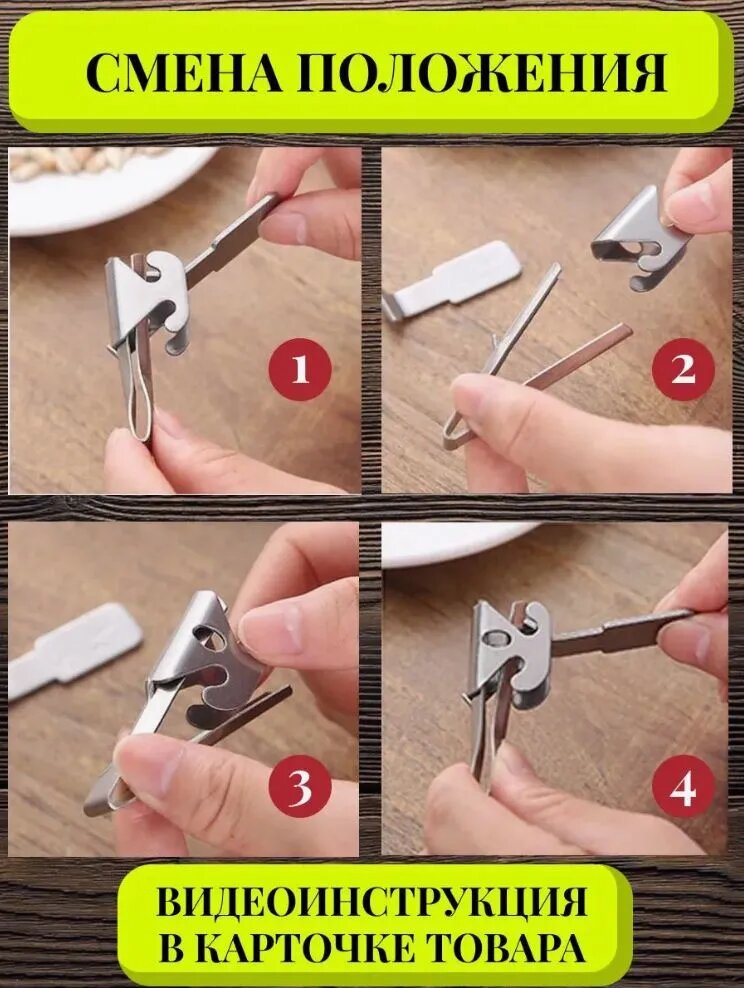 СМЕНА ПОЛОЖЕНИЯ

1

2

3

4

ВИДЕОИНСТРУКЦИЯ В КАРТОЧКЕ ТОВАРА