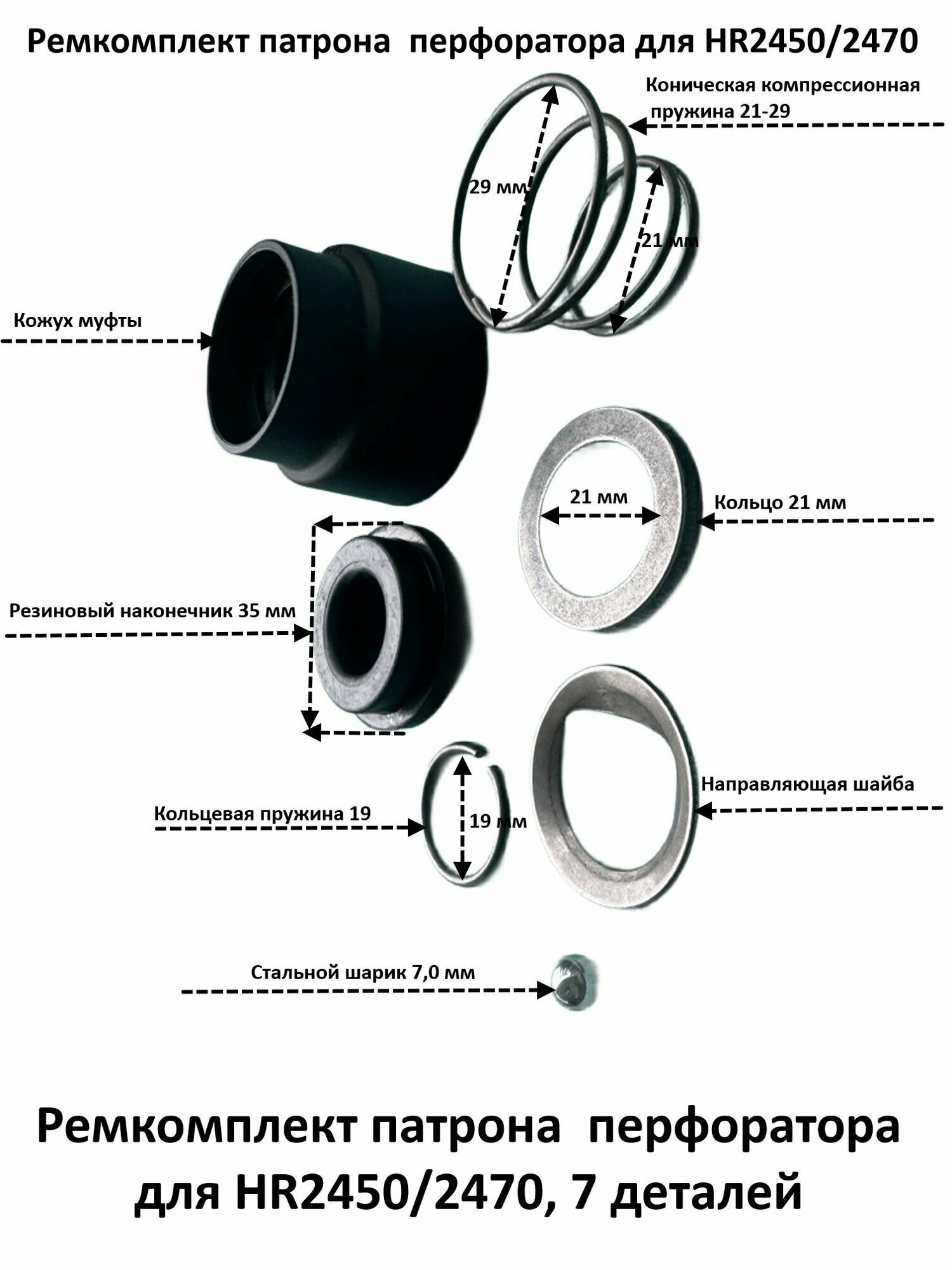 Ремкомплект патрона перфоратора для HR2450/2470

Коническая компрессионная пружина 21-29

29 мм

21 мм

Кожух муфты

21 мм

Кольцо 21 мм

Резиновый наконечник 35 мм

Направляющая шайба

Кольцевая пружина 19

19 мм

Стальной шарик 7,0 мм

Ремкомплект патрона перфоратора для HR2450/2470, 7 деталей