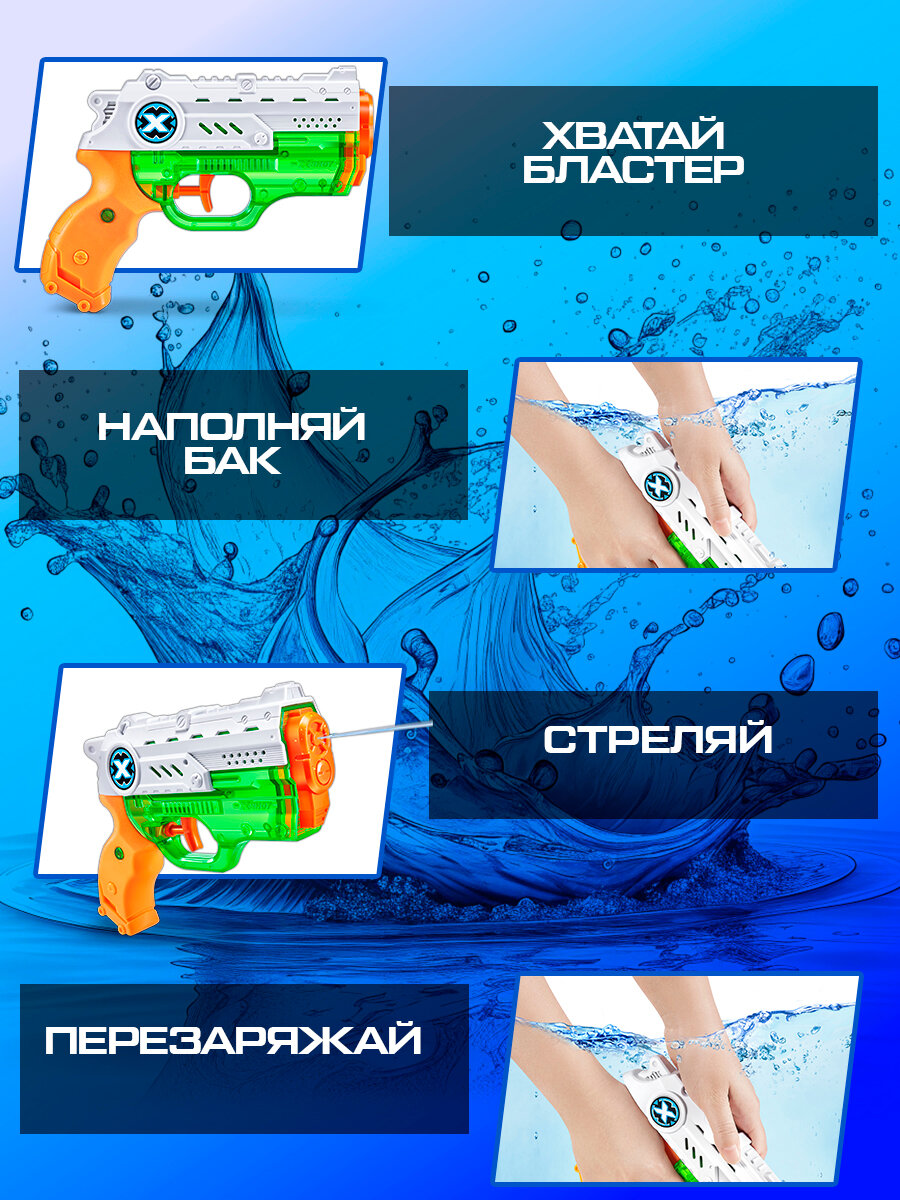 ХВАТАЙ БЛАСТЕР

НАПОЛНЯЙ БАК

СТРЕЛЯЙ

ПЕРЕЗАРЯЖАЙ