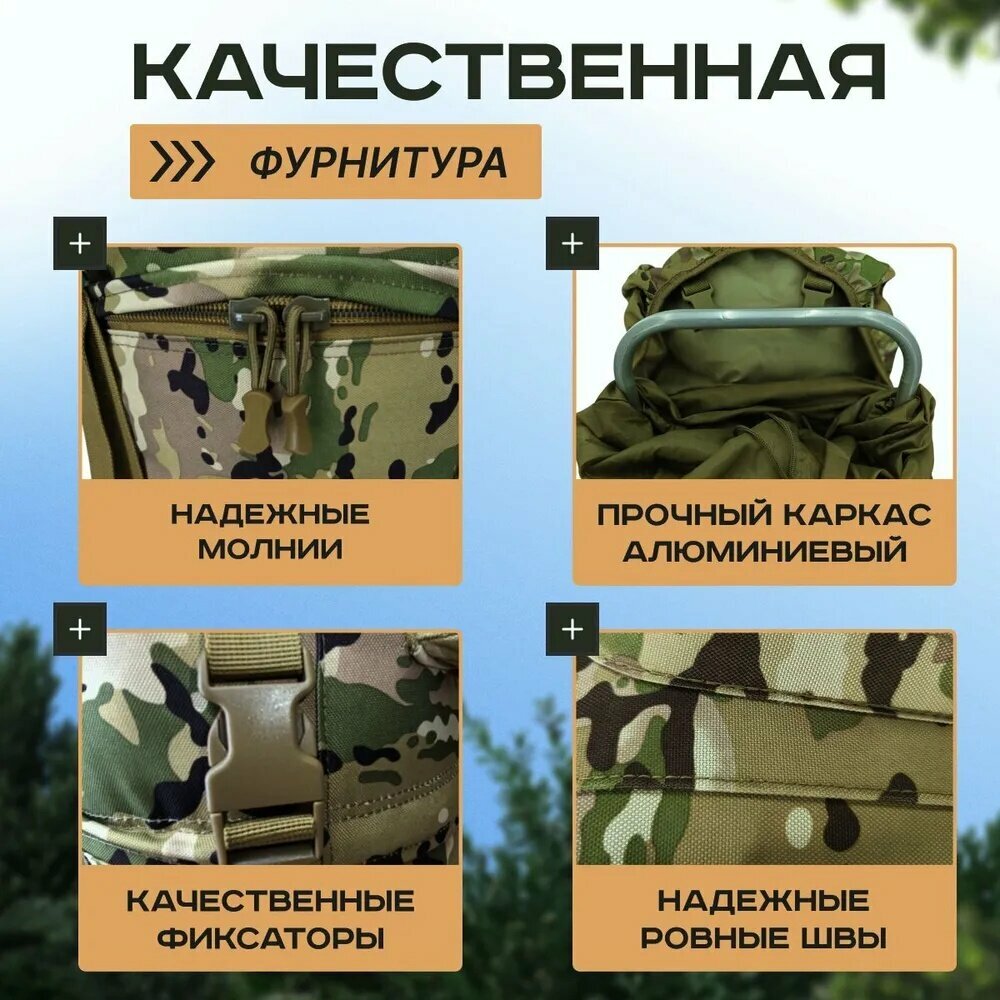 КАЧЕСТВЕННАЯ

ФУРНИТУРА

+

НАДЕЖНЫЕ МОЛНИИ

+

ПРОЧНЫЙ КАРКАС АЛЮМИНИЕВЫЙ

+

КАЧЕСТВЕННЫЕ ФИКСАТОРЫ

+

НАДЕЖНЫЕ РОВНЫЕ ШВЫ