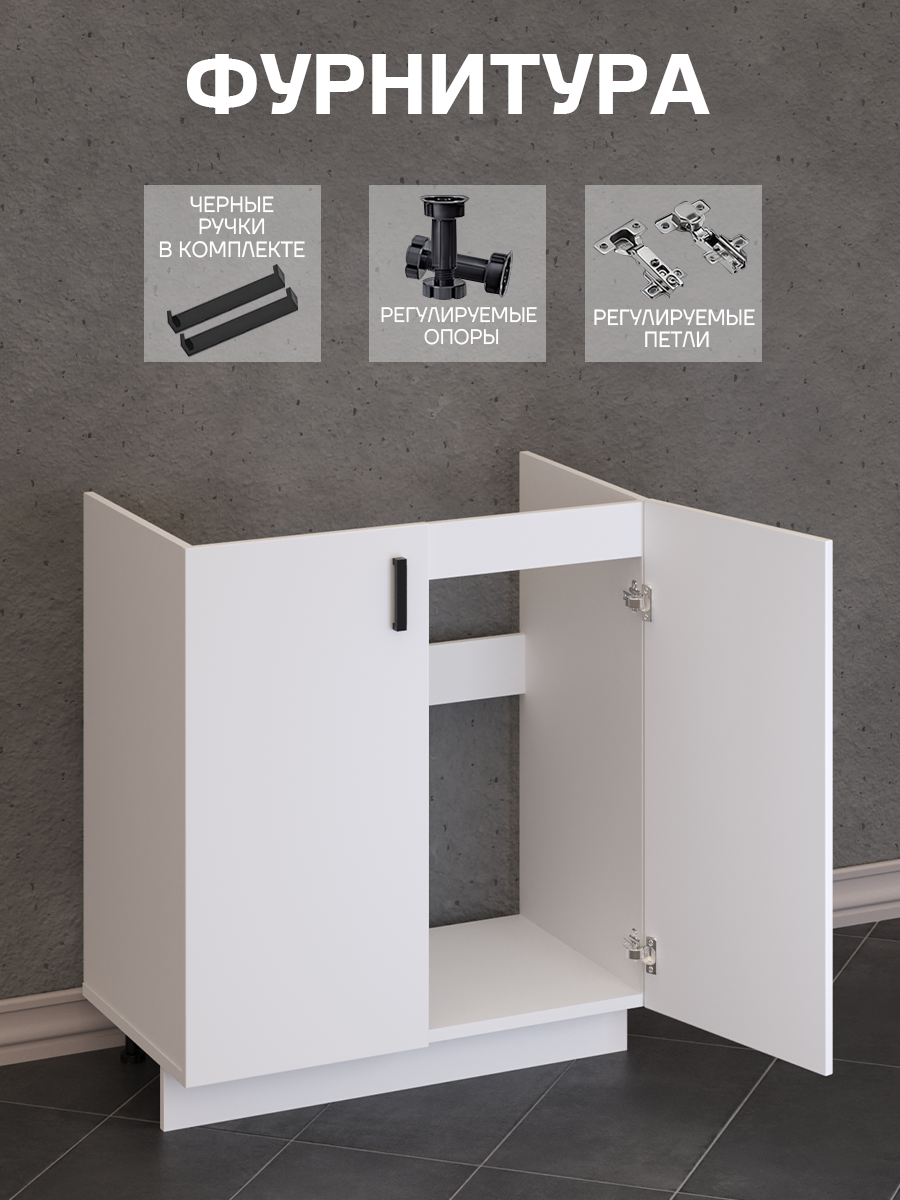 ФУРНИТУРА

ЧЕРНЫЕ РУЧКИ В КОМПЛЕКТЕ

РЕГУЛИРУЕМЫЕ ОПОРЫ

РЕГУЛИРУЕМЫЕ ПЕТЛИ