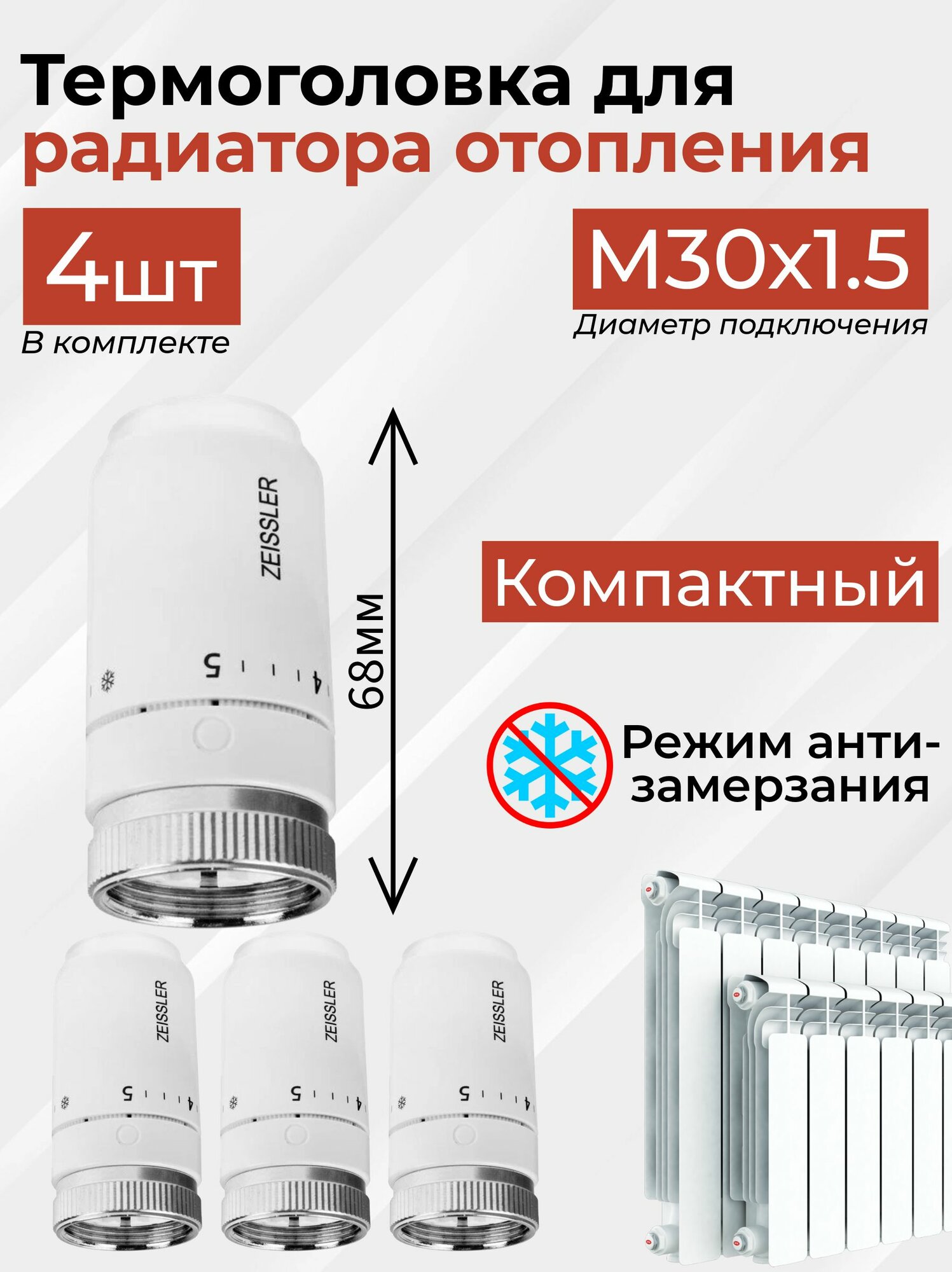 Термоголовка для радиатора отопления

4шт
В комплекте

M30x1.5
Диаметр подключения

ZEISSLER
5
4

68мм

Компактный

Режим анти-замерзания

ZEISSLER
5
4

ZEISSLER
5
4

ZEISSLER
5
4