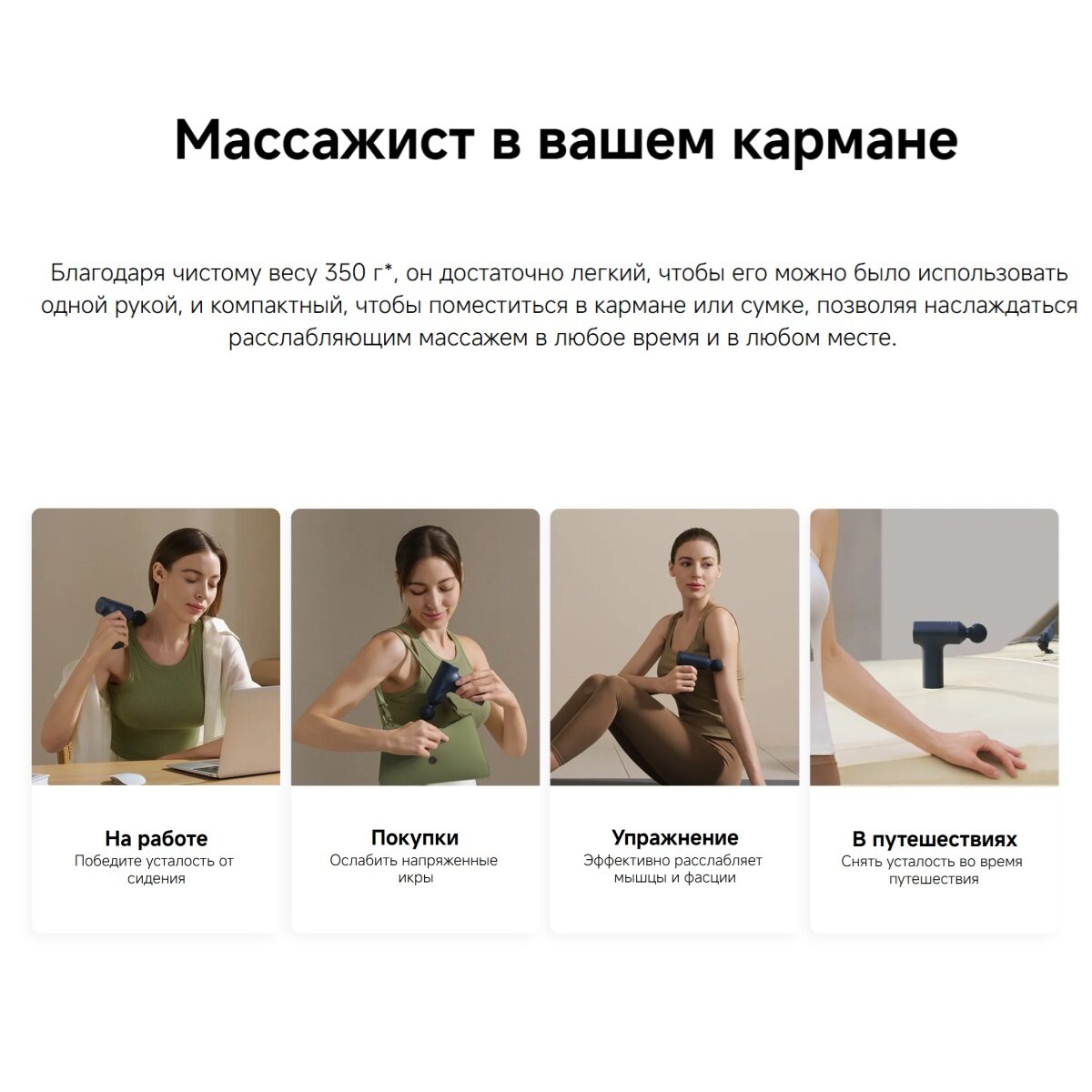 Массажист в вашем кармане

Благодаря чистому весу 350 г*, он достаточно легкий, чтобы его можно было использовать одной рукой, и компактный, чтобы поместиться в кармане или сумке, позволяя наслаждаться расслабляющим массажем в любое время и в любом месте.

На работе
Победите усталость от сидения

Покупки
Ослабить напряженные икры

Упражнение
Эффективно расслабляет мышцы и фасции

В путешествиях
Снять усталость во время путешествия