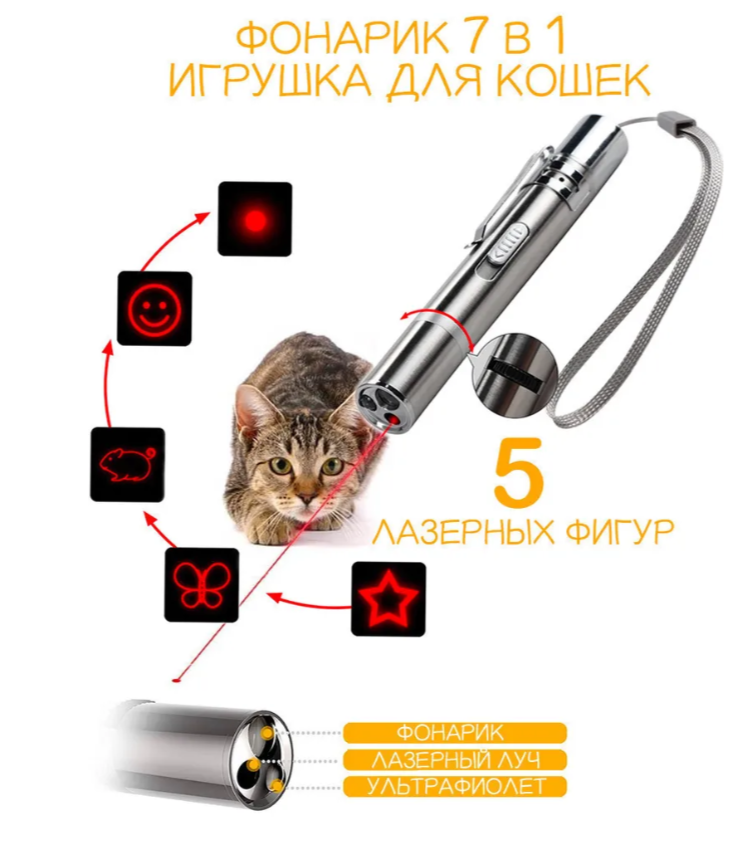 ФОНАРИК 7 В 1
ИГРУШКА ДЛЯ КОШЕК

5
ЛАЗЕРНЫХ ФИГУР

ФОНАРИК
ЛАЗЕРНЫЙ ЛУЧ
УЛЬТРАФИОЛЕТ