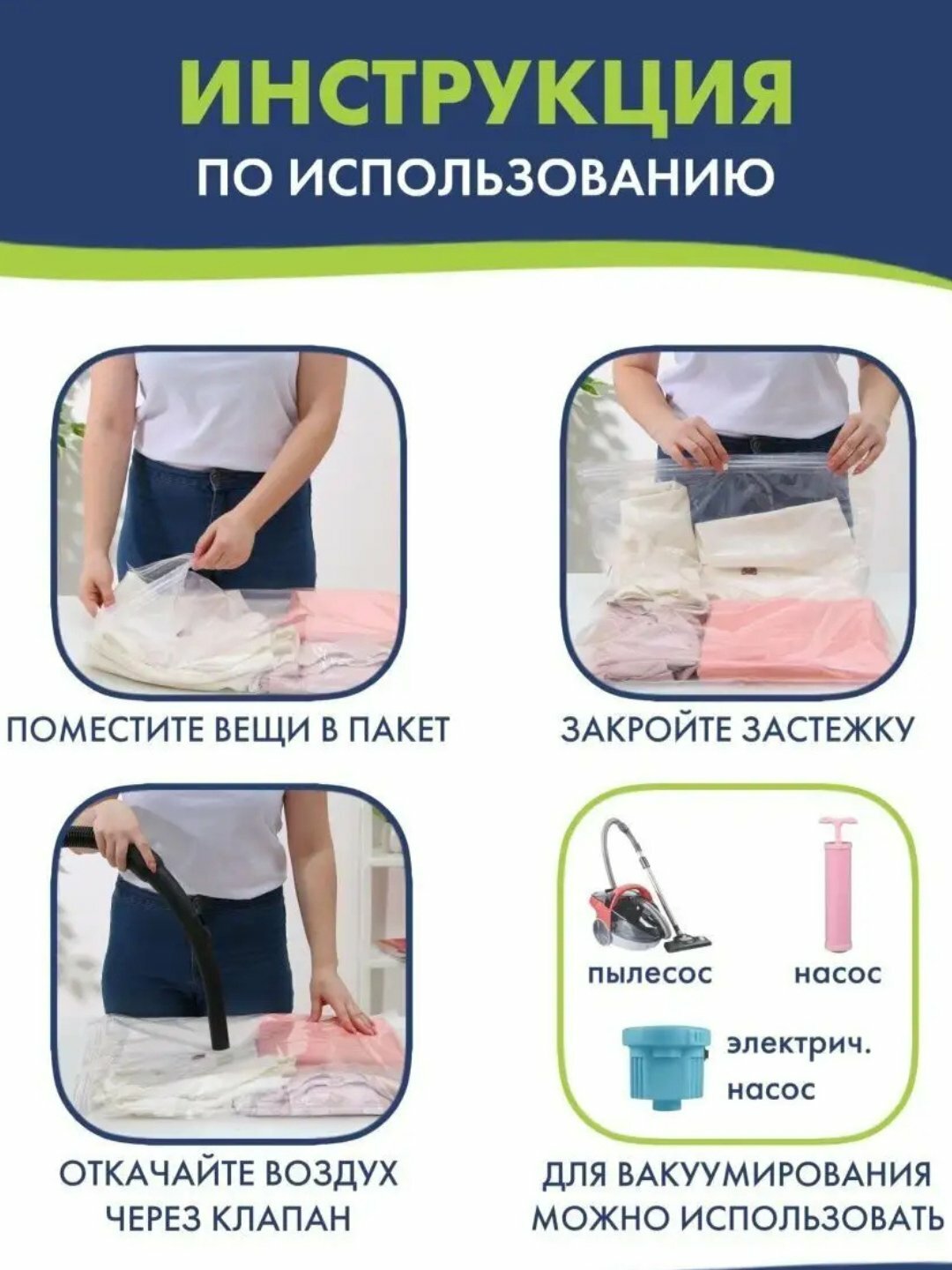 ИНСТРУКЦИЯ
ПО ИСПОЛЬЗОВАНИЮ

ПОМЕСТИТЕ ВЕЩИ В ПАКЕТ

ЗАКРОЙТЕ ЗАСТЕЖКУ

ОТКАЧАЙТЕ ВОЗДУХ ЧЕРЕЗ КЛАПАН

пылесос

насос

электрич. насос

ДЛЯ ВАКУУМИРОВАНИЯ МОЖНО ИСПОЛЬЗОВАТЬ