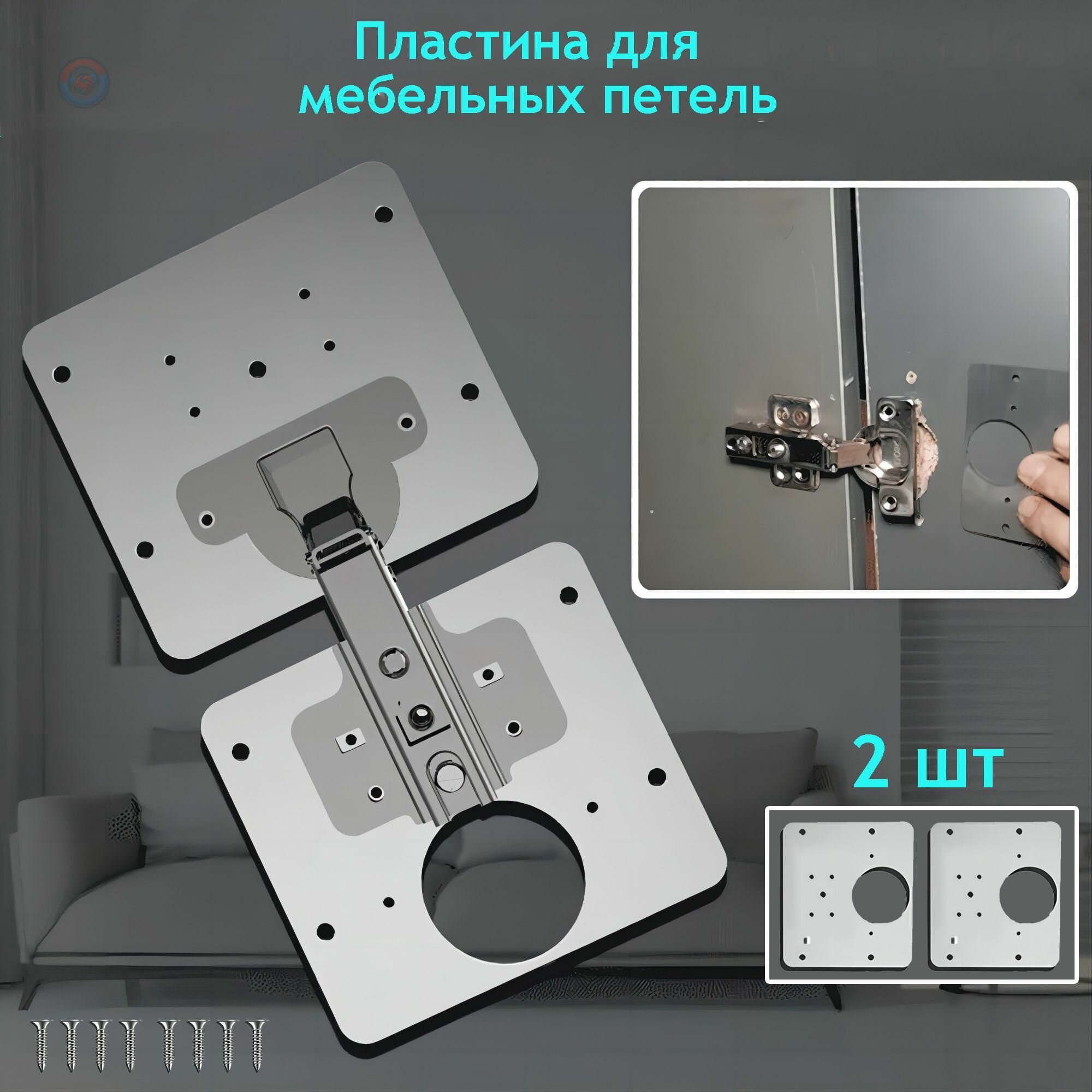 Пластина для мебельных петель

2 шт