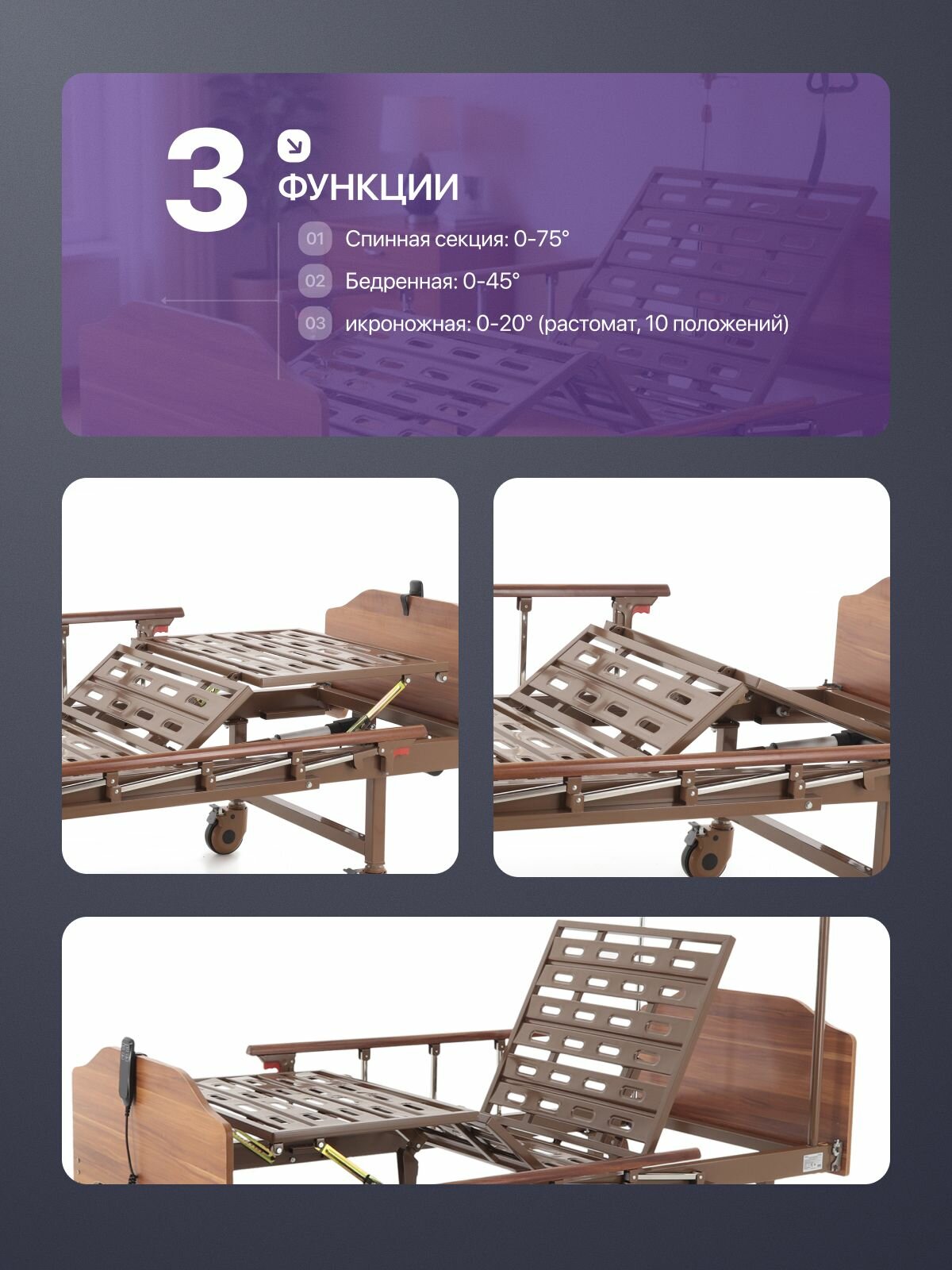 3

ФУНКЦИИ

01 Спинная секция: 0-75°

02 Бедренная: 0-45°

03 икроножная: 0-20° (растомат, 10 положений)