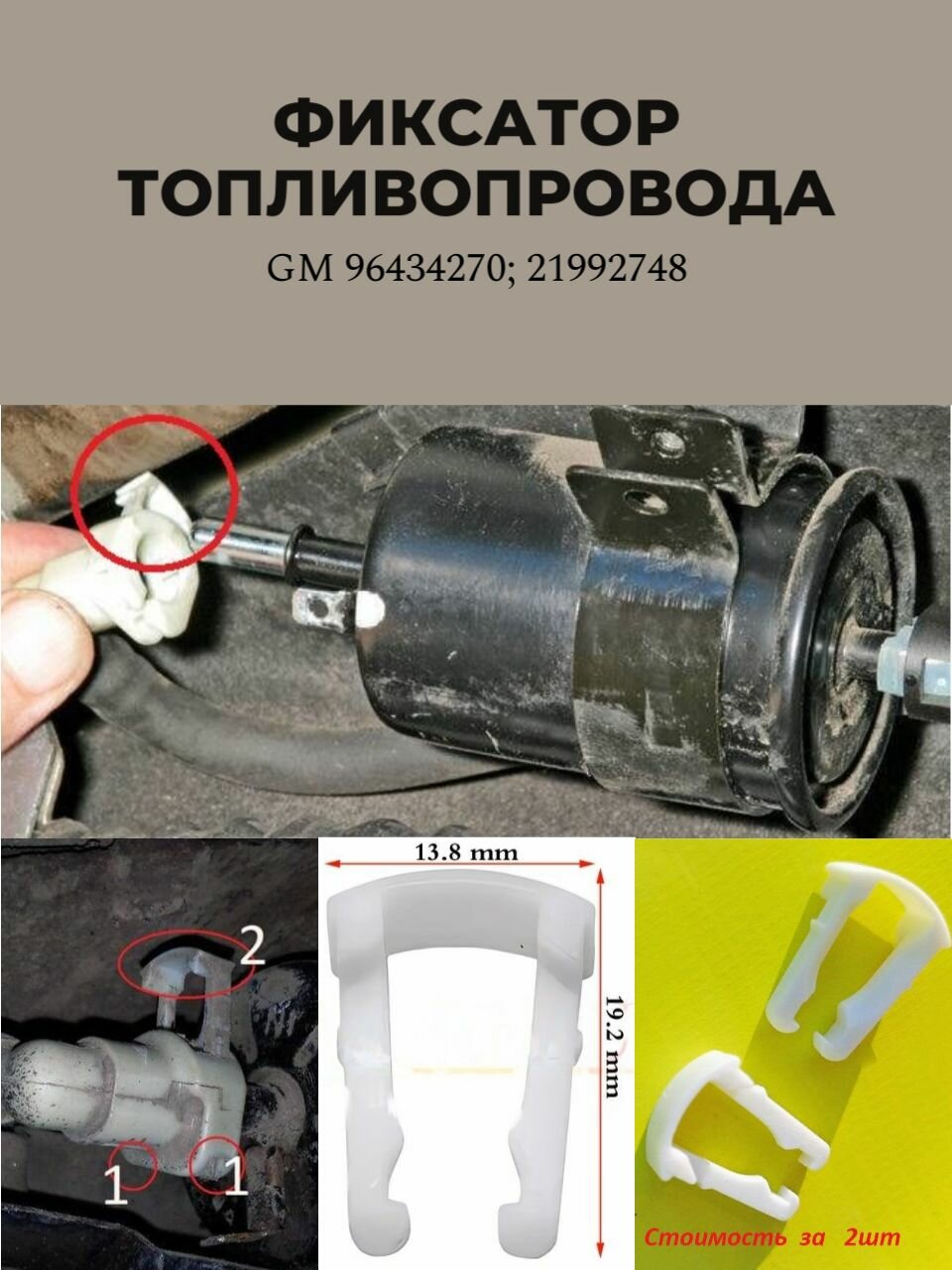 ФИКСАТОР ТОПЛИВОПРОВОДА

GM 96434270; 21992748

2

1

1

13.8 mm

19.2 mm

Стоимость за 2шт