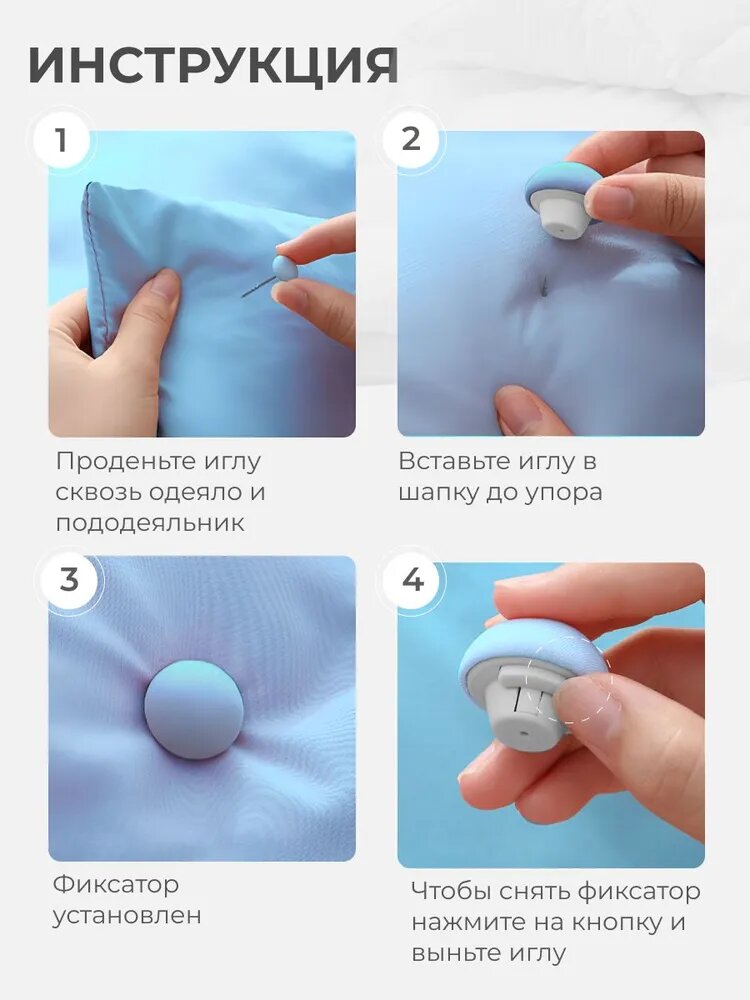 ИНСТРУКЦИЯ

1

Проденьте иглу сквозь одеяло и пододеяльник

2

Вставьте иглу в шапку до упора

3

Фиксатор установлен

4

Чтобы снять фиксатор нажмите на кнопку и выньте иглу