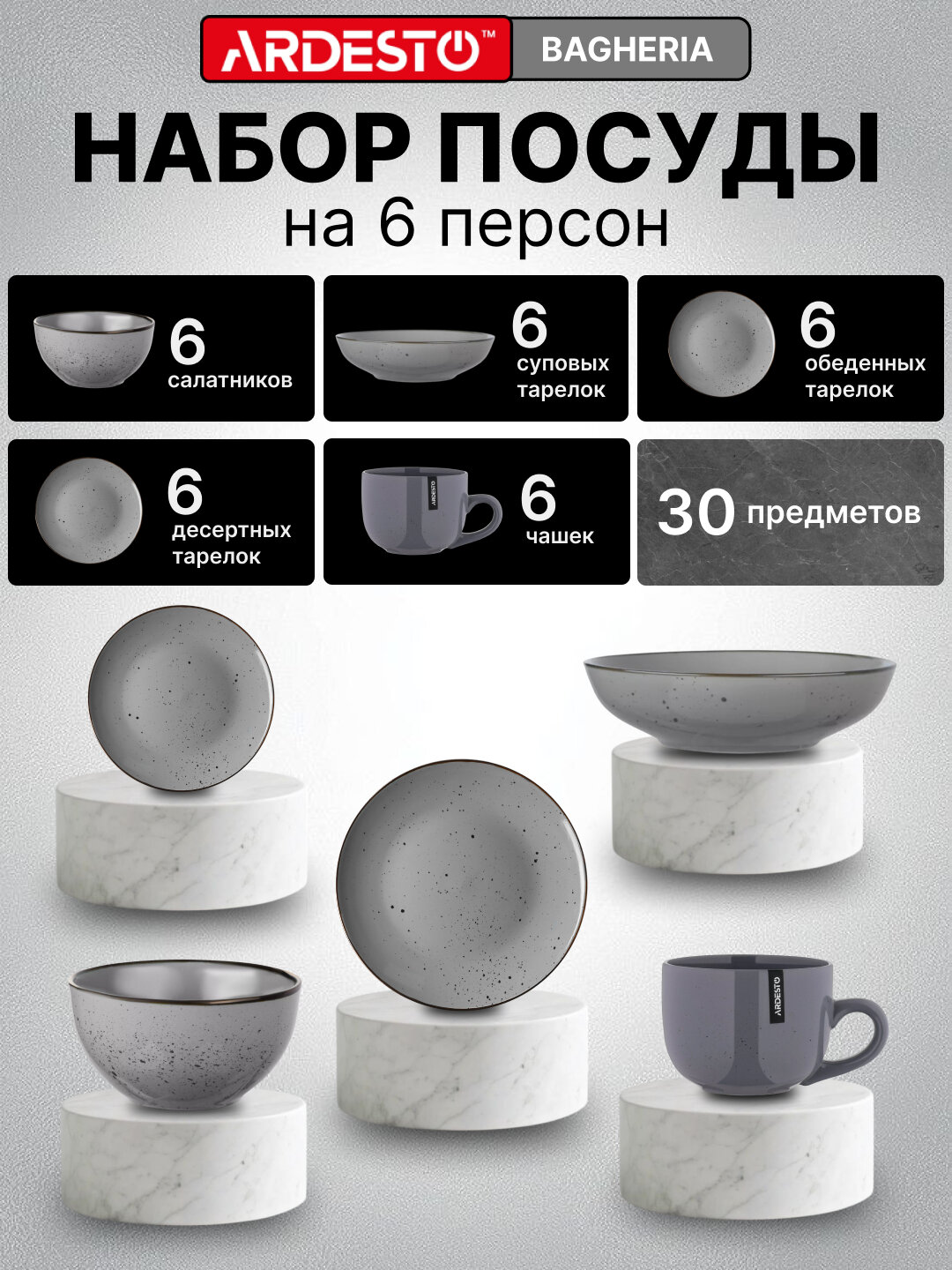 ARDESTO™ BAGHERIA

НАБОР ПОСУДЫ

на 6 персон

6 салатников

6 суповых тарелок

6 обеденных тарелок

6 десертных тарелок

ARDESTO

6 чашек

30 предметов

ARDESTO