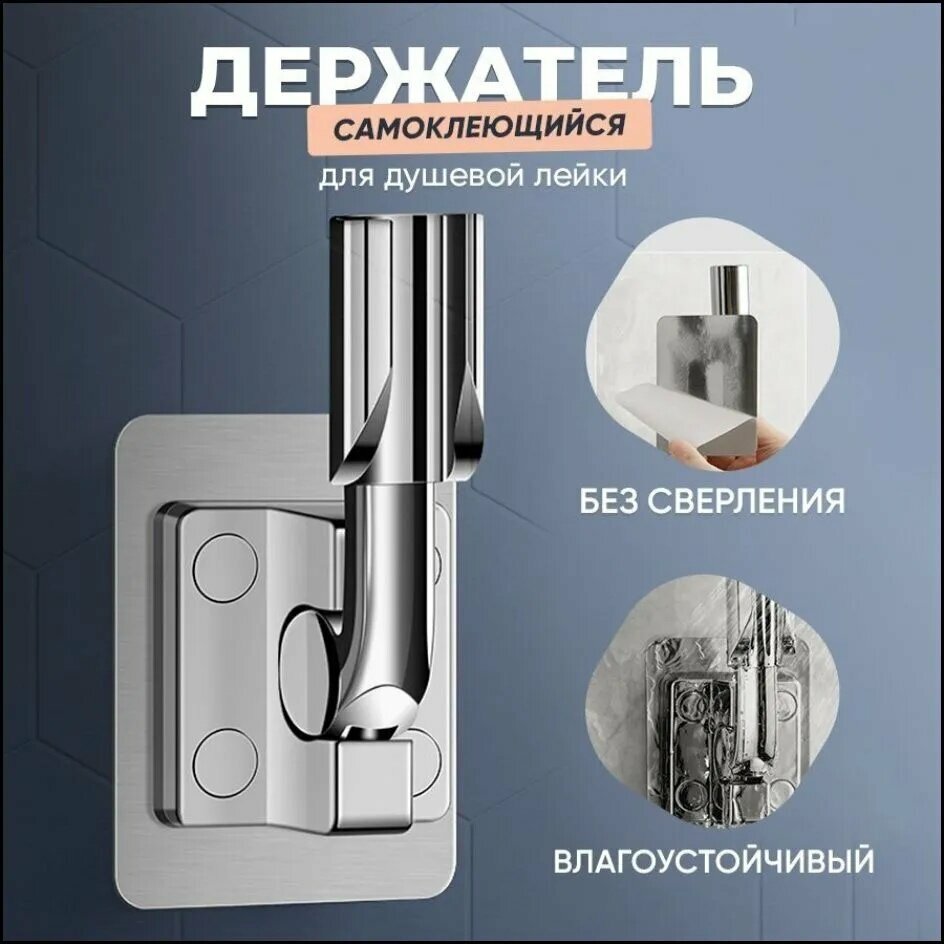 ДЕРЖАТЕЛЬ
САМОКЛЕЮЩИЙСЯ
для душевой лейки

БЕЗ СВЕРЛЕНИЯ

ВЛАГОУСТОЙЧИВЫЙ