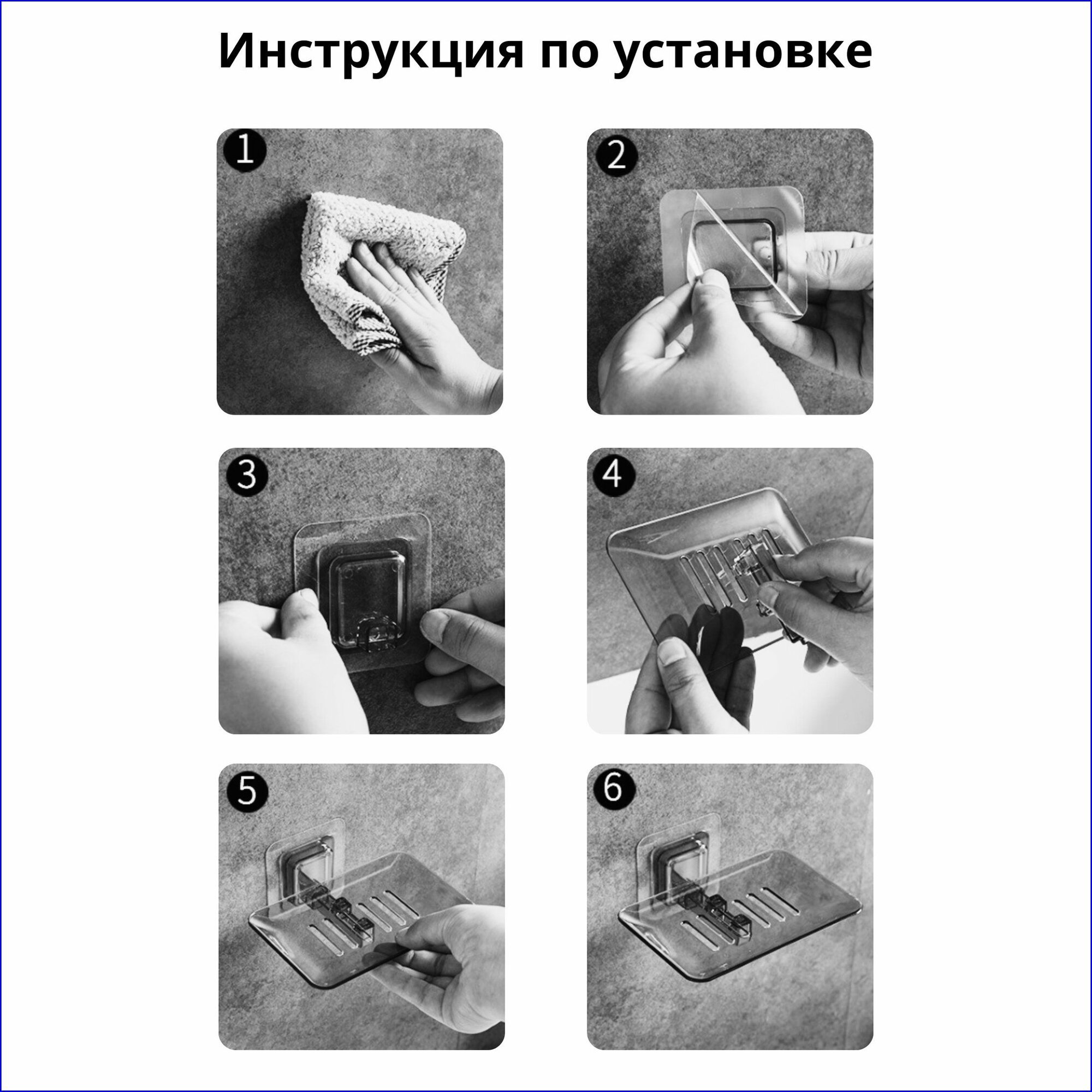 Инструкция по установке

1

2

3

4

5

6