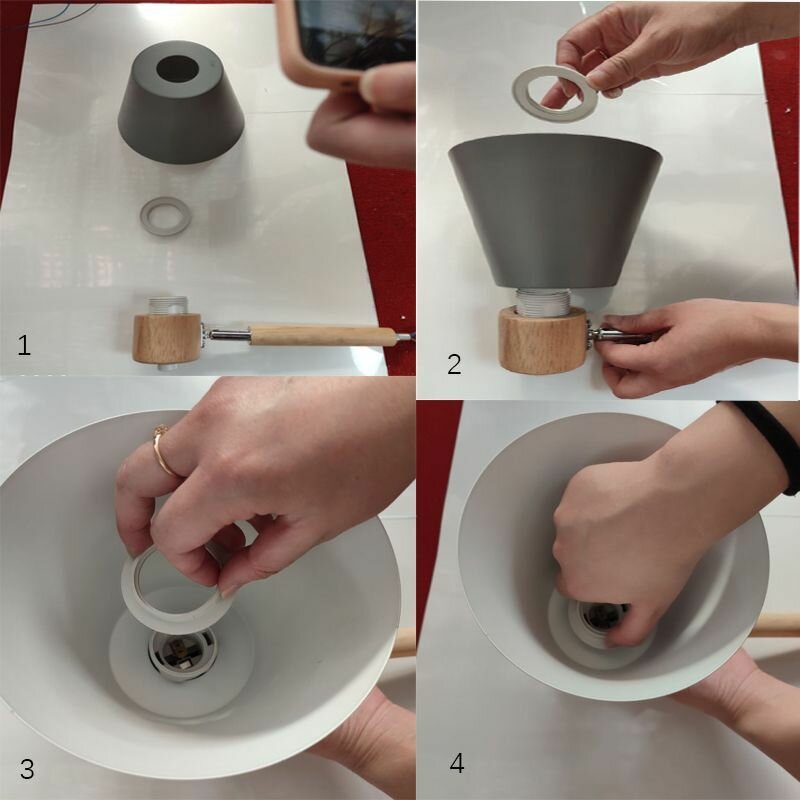 1

2

3

4