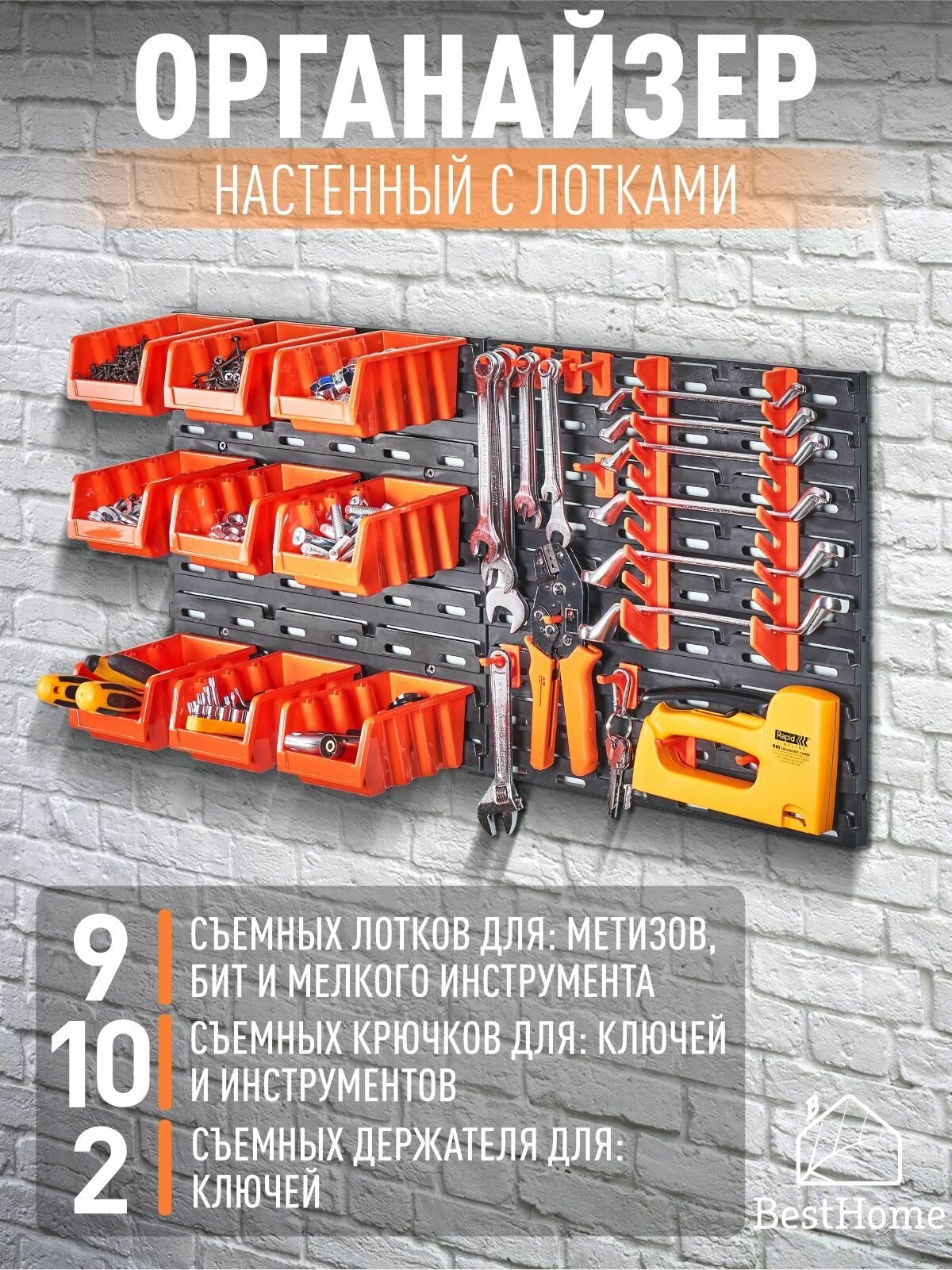 ОРГАНАЙЗЕР
НАСТЕННЫЙ С ЛОТКАМИ

Rapid

9 СЪЕМНЫХ ЛОТКОВ ДЛЯ: МЕТИЗОВ, БИТ И МЕЛКОГО ИНСТРУМЕНТА

10 СЪЕМНЫХ КРЮЧКОВ ДЛЯ: КЛЮЧЕЙ И ИНСТРУМЕНТОВ

2 СЪЕМНЫХ ДЕРЖАТЕЛЯ ДЛЯ: КЛЮЧЕЙ

BestHome