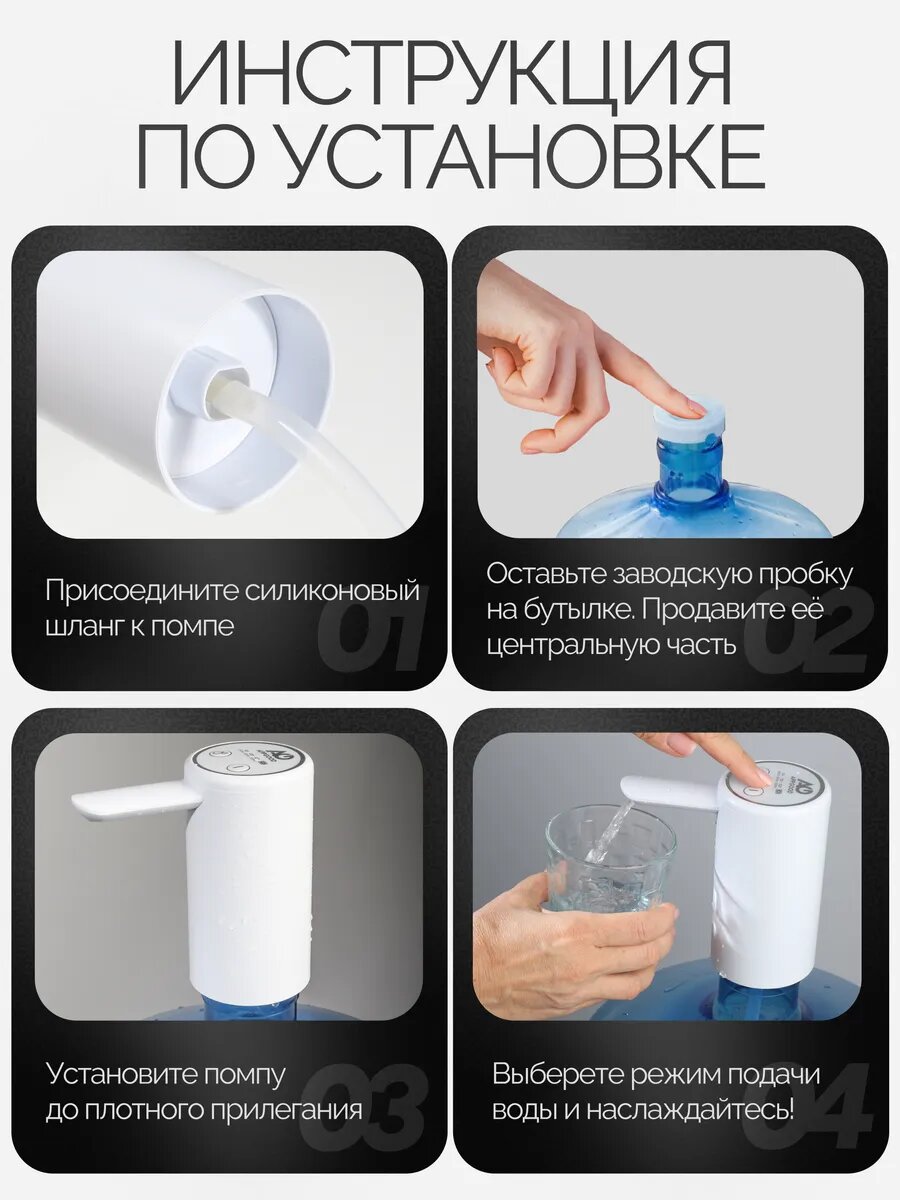 ИНСТРУКЦИЯ ПО УСТАНОВКЕ

Присоедините силиконовый шланг к помпе
01

Оставьте заводскую пробку на бутылке. Продавите её центральную часть
02

Установите помпу до плотного прилегания
03

Выберете режим подачи воды и наслаждайтесь!
04