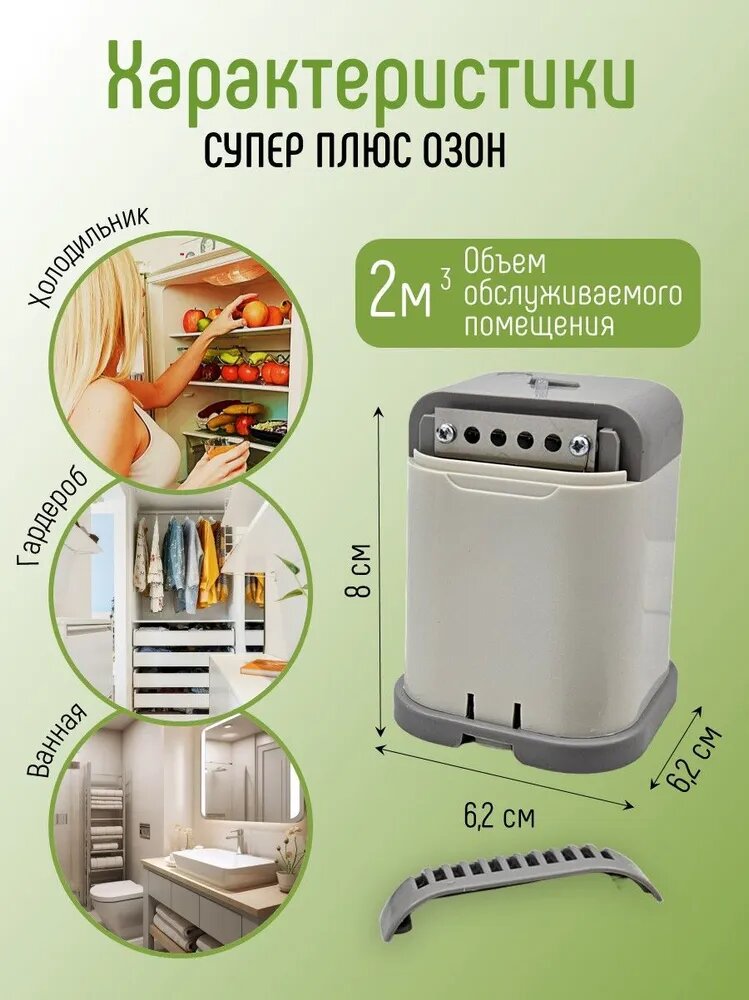 Характеристики
СУПЕР ПЛЮС ОЗОН

Холодильник

Гардероб

Ванная

$2м^3$ Объем обслуживаемого помещения

8 см

6,2 см

6,2 см