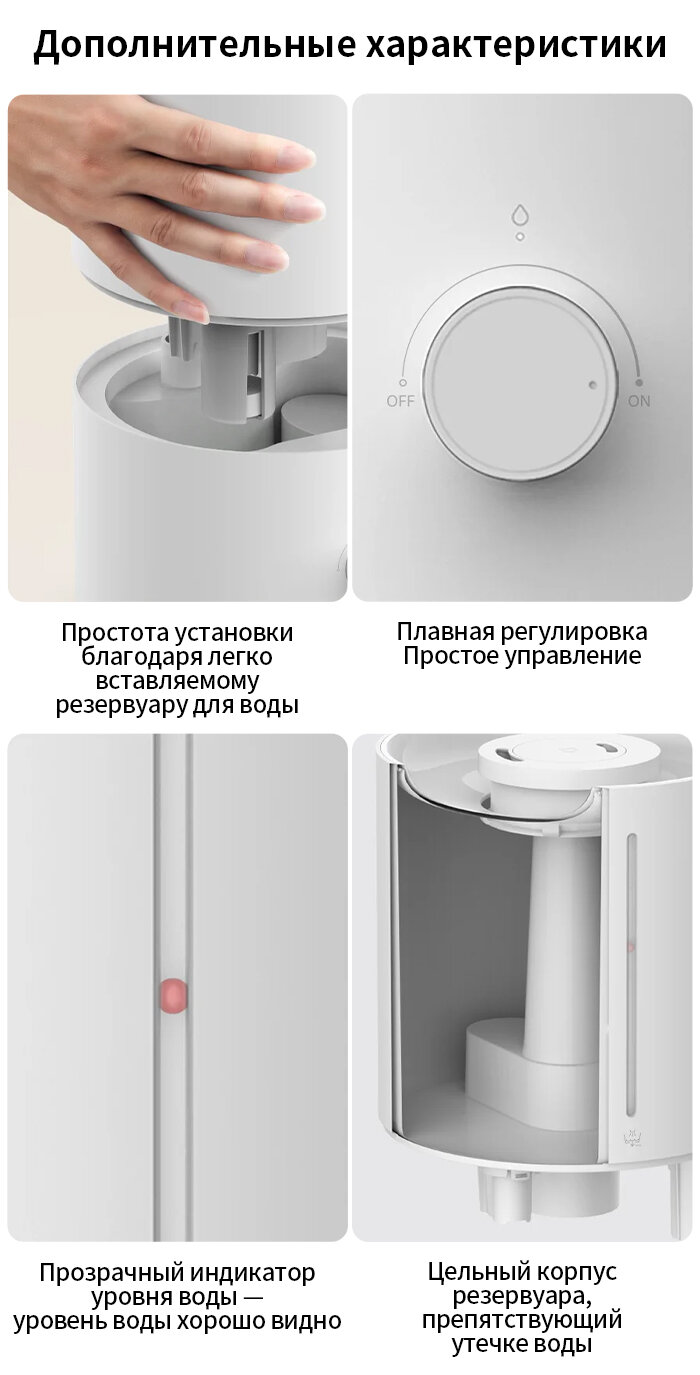 Дополнительные характеристики

OFF

ON

Простота установки благодаря легко вставляемому резервуару для воды

Плавная регулировка
Простое управление

Прозрачный индикатор уровня воды — уровень воды хорошо видно

Цельный корпус резервуара, препятствующий утечке воды