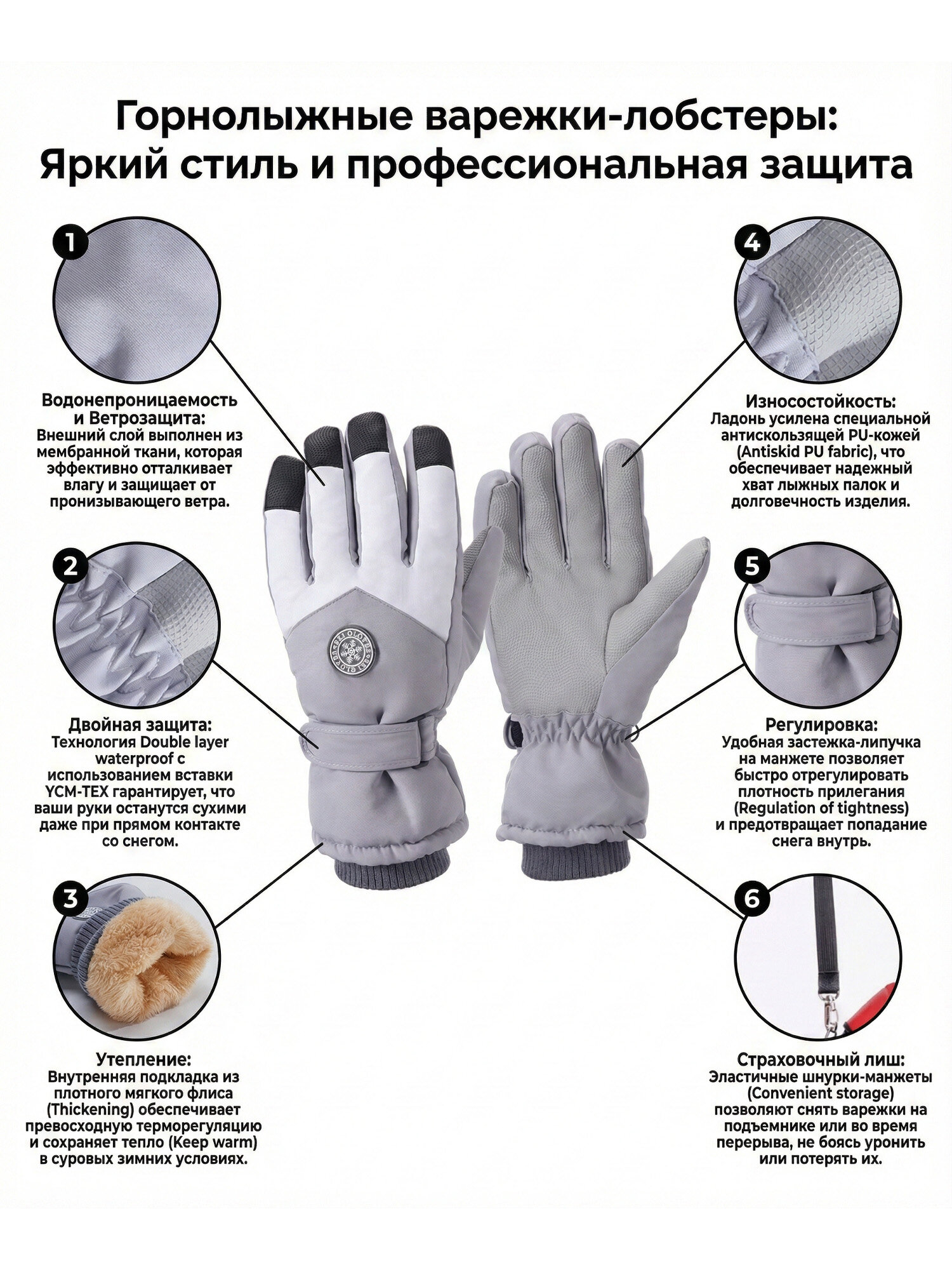 Горнолыжные варежки-лобстеры: Яркий стиль и профессиональная защита

1

Водонепроницаемость и Ветрозащита: Внешний слой выполнен из мембранной ткани, которая эффективно отталкивает влагу и защищает от пронизывающего ветра.

2

Двойная защита: Технология Double layer waterproof с использованием вставки YCM-TEX гарантирует, что ваши руки останутся сухими даже при прямом контакте со снегом.

3

Утепление: Внутренняя подкладка из плотного мягкого флиса (Thickening) обеспечивает превосходную терморегуляцию и сохраняет тепло (Keep warm) в суровых зимних условиях.

4

Износостойкость: Ладонь усилена специальной антискользящей PU-кожей (Antiskid PU fabric), что обеспечивает надежный хват лыжных палок и долговечность изделия.

5

Регулировка: Удобная застежка-липучка на манжете позволяет быстро отрегулировать плотность прилегания (Regulation of tightness) и предотвращает попадание снега внутрь.

6

Страховочный лиш: Эластичные шнурки-манжеты (Convenient storage) позволяют снять варежки на подъемнике или во время перерыва, не боясь уронить или потерять их.