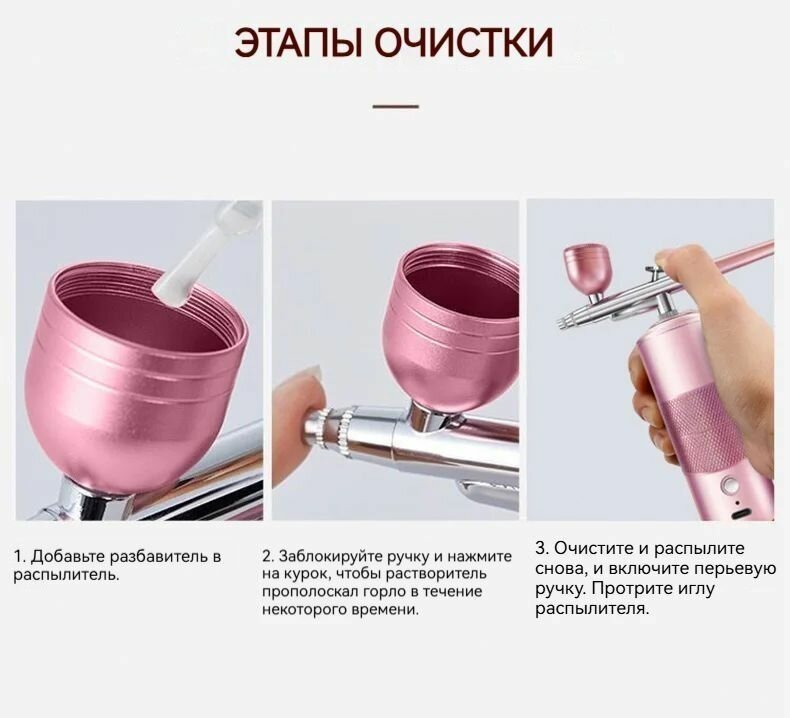 ЭТАПЫ ОЧИСТКИ

1. Добавьте разбавитель в распылитель.

2. Заблокируйте ручку и нажмите на курок, чтобы растворитель прополоскал горло в течение некоторого времени.

3. Очистите и распылите снова, и включите перьевую ручку. Протрите иглу распылителя.