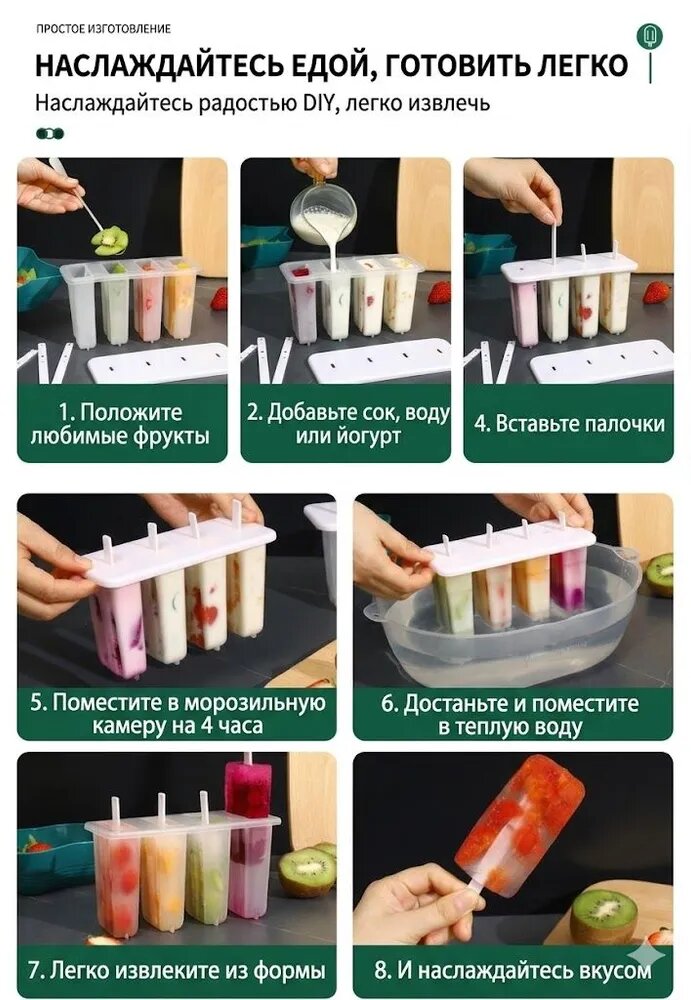 ПРОСТОЕ ИЗГОТОВЛЕНИЕ

НАСЛАЖДАЙТЕСЬ ЕДОЙ, ГОТОВИТЬ ЛЕГКО

Наслаждайтесь радостью DIY, легко извлечь

1. Положите любимые фрукты

2. Добавьте сок, воду или йогурт

4. Вставьте палочки

5. Поместите в морозильную камеру на 4 часа

6. Достаньте и поместите в теплую воду

7. Легко извлеките из формы

8. И наслаждайтесь вкусом