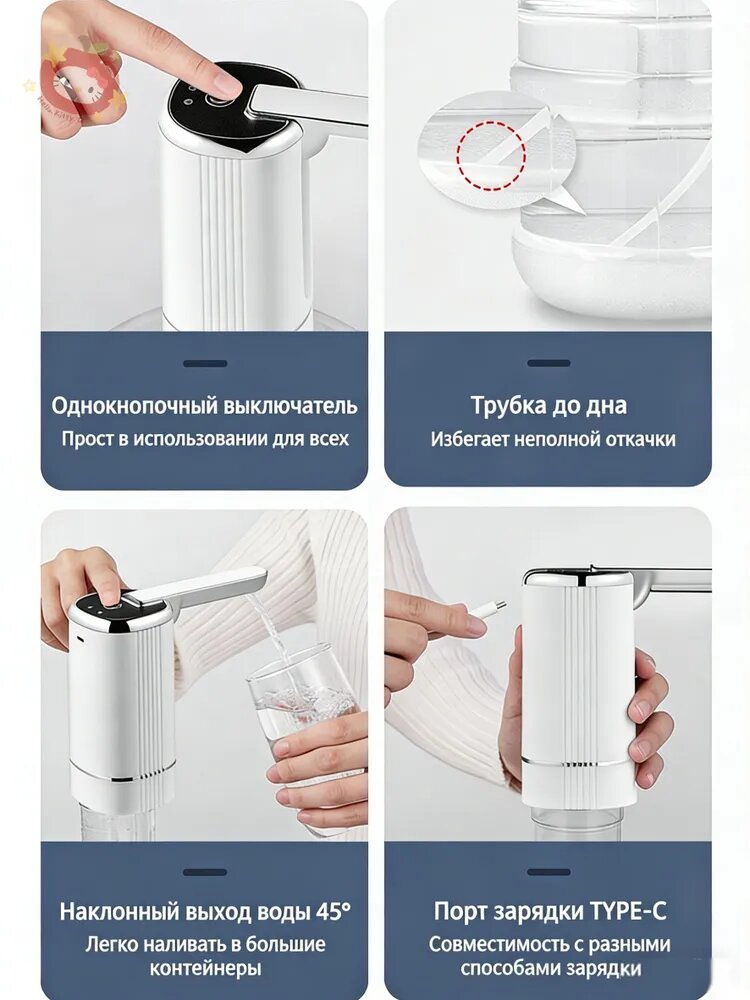 Однокнопочный выключатель
Прост в использовании для всех

Трубка до дна
Избегает неполной откачки

Наклонный выход воды 45°
Легко наливать в большие контейнеры

Порт зарядки TYPE-C
Совместимость с разными способами зарядки