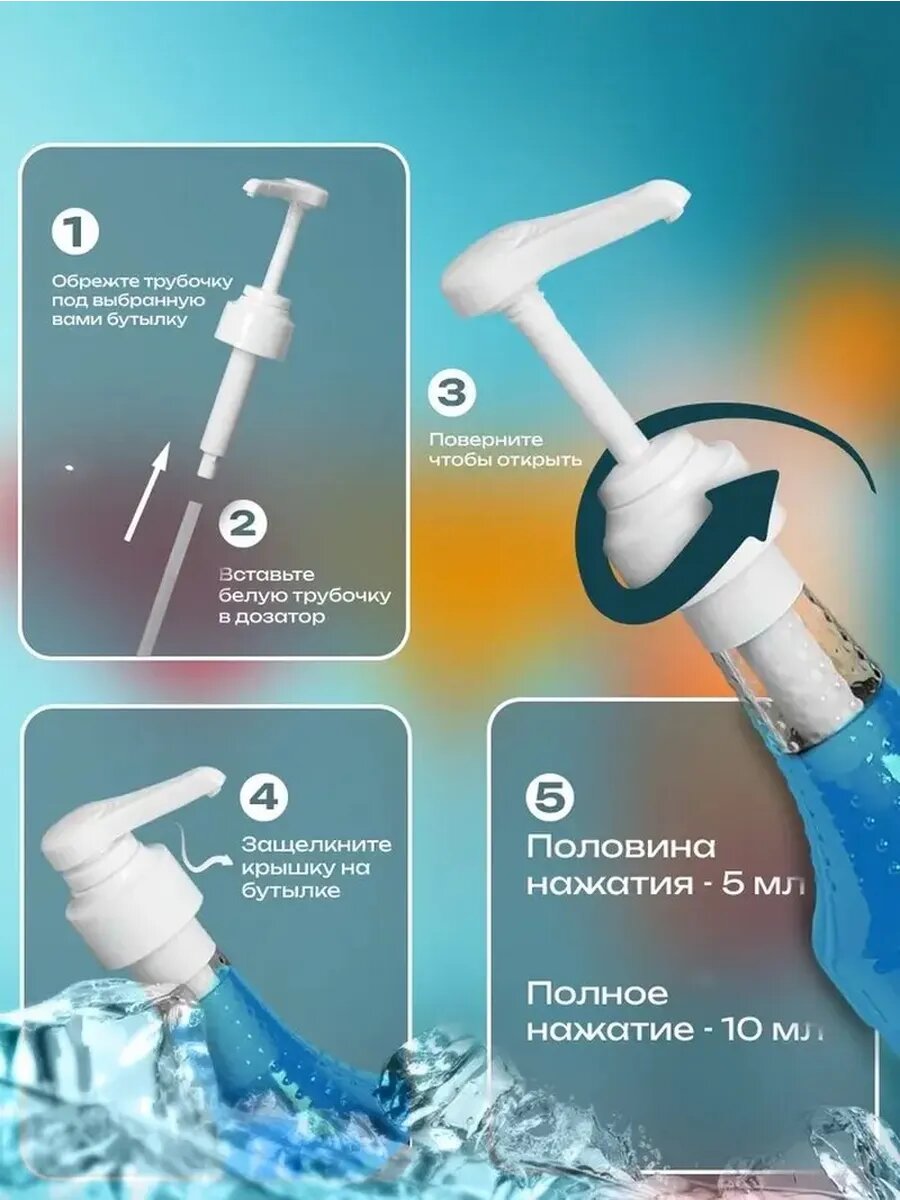 1

Обрежте трубочку под выбранную вами бутылку

2

Вставьте белую трубочку в дозатор

3

Поверните чтобы открыть

4

Защелкните крышку на бутылке

5

Половина нажатия - 5 мл

Полное нажатие - 10 мл