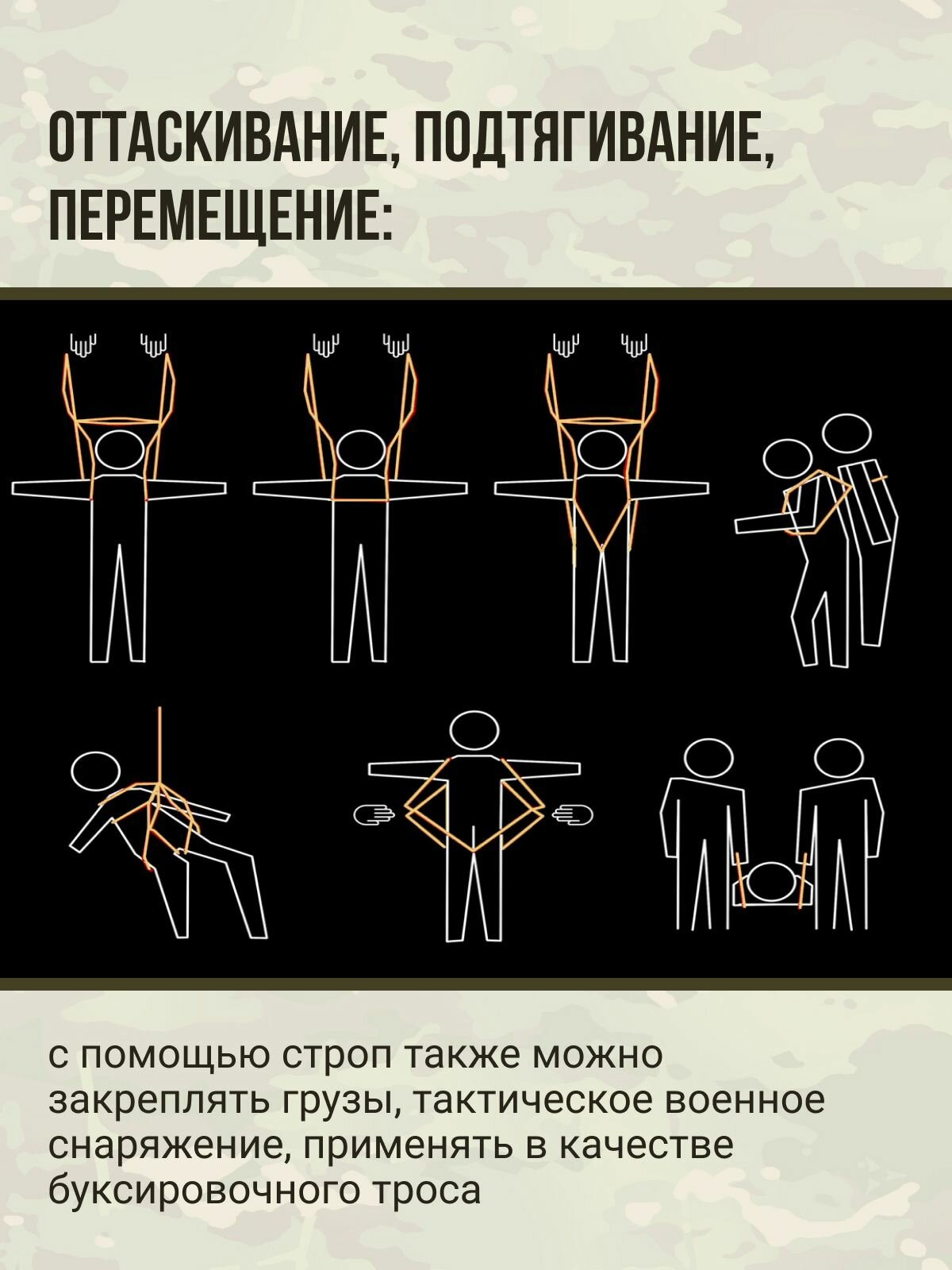 ОТТАСКИВАНИЕ, ПОДТЯГИВАНИЕ, ПЕРЕМЕЩЕНИЕ:

с помощью строп также можно закреплять грузы, тактическое военное снаряжение, применять в качестве буксировочного троса