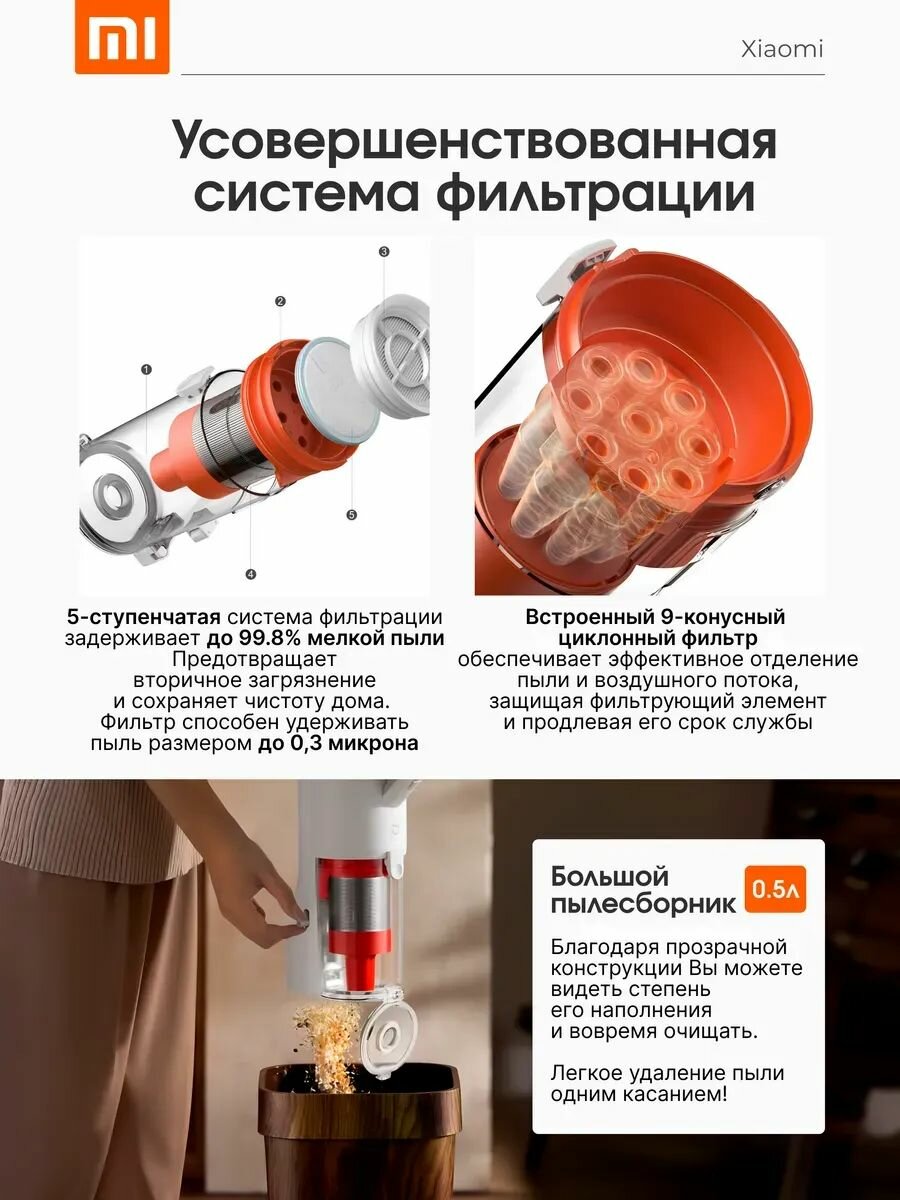 MI

Xiaomi

Усовершенствованная система фильтрации

3

2

1

5

4

5-ступенчатая система фильтрации задерживает до 99.8% мелкой пыли
Предотвращает вторичное загрязнение и сохраняет чистоту дома.
Фильтр способен удерживать пыль размером до 0,3 микрона

Встроенный 9-конусный циклонный фильтр
обеспечивает эффективное отделение пыли и воздушного потока, защищая фильтрующий элемент и продлевая его срок службы

Большой пылесборник 0.5л

Благодаря прозрачной конструкции Вы можете видеть степень его наполнения и вовремя очищать.

Легкое удаление пыли одним касанием!