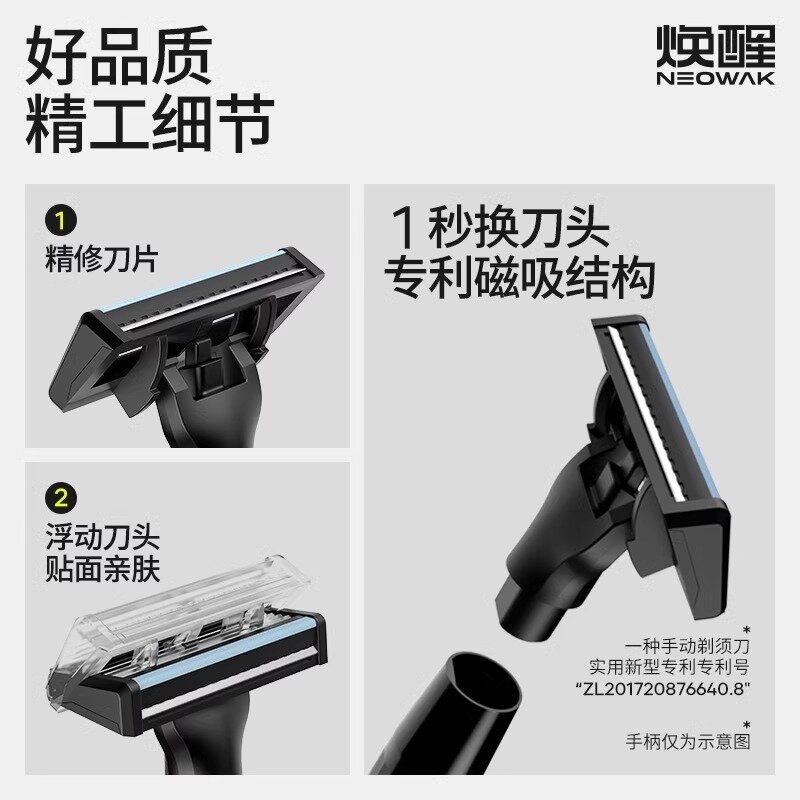 好品质
精工细节

焕醒
NEOWAK

1
精修刀片

2
浮动刀头
贴面亲肤

1秒换刀头
专利磁吸结构

*
一种手动剃须刀
实用新型专利专利号
"ZL201720876640.8"

*
手柄仅为示意图