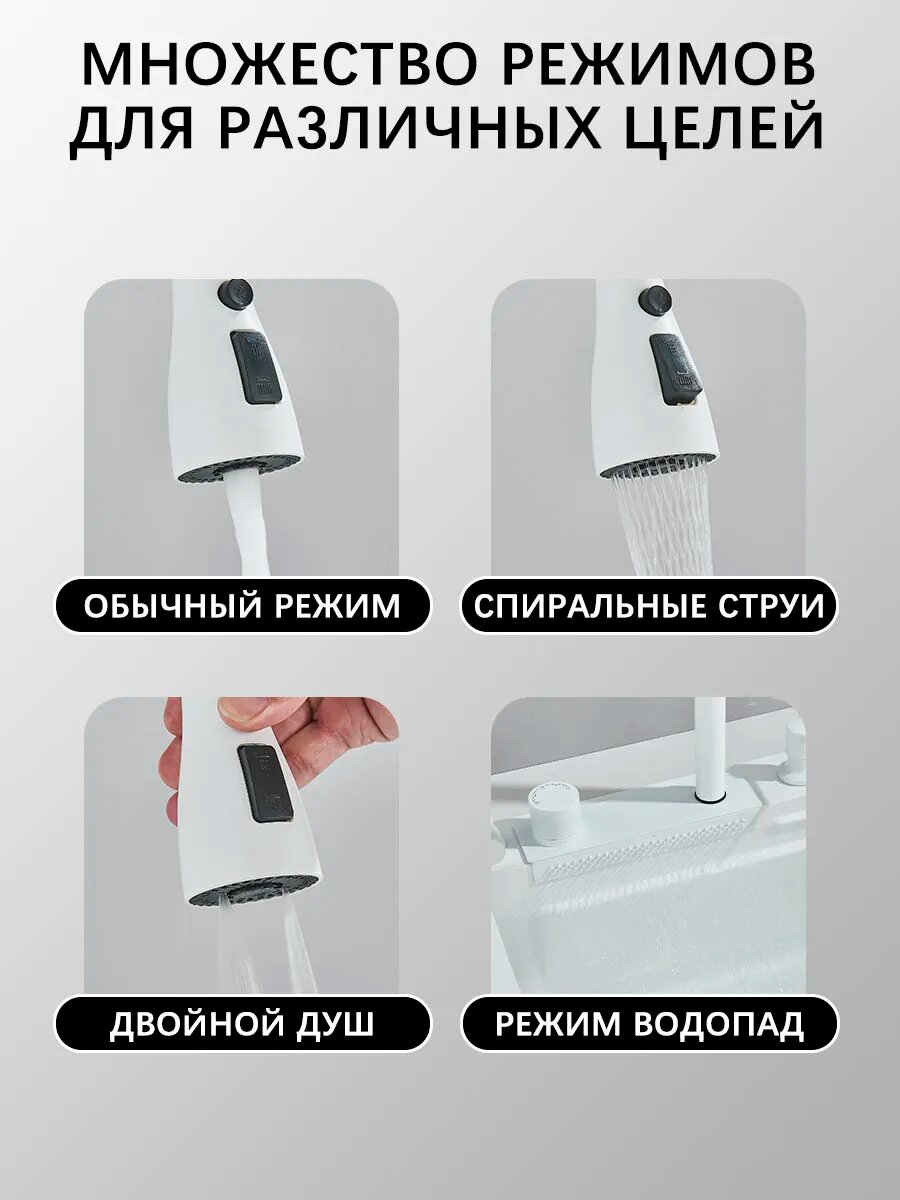 МНОЖЕСТВО РЕЖИМОВ ДЛЯ РАЗЛИЧНЫХ ЦЕЛЕЙ

ОБЫЧНЫЙ РЕЖИМ

СПИРАЛЬНЫЕ СТРУИ

ДВОЙНОЙ ДУШ

РЕЖИМ ВОДОПАД