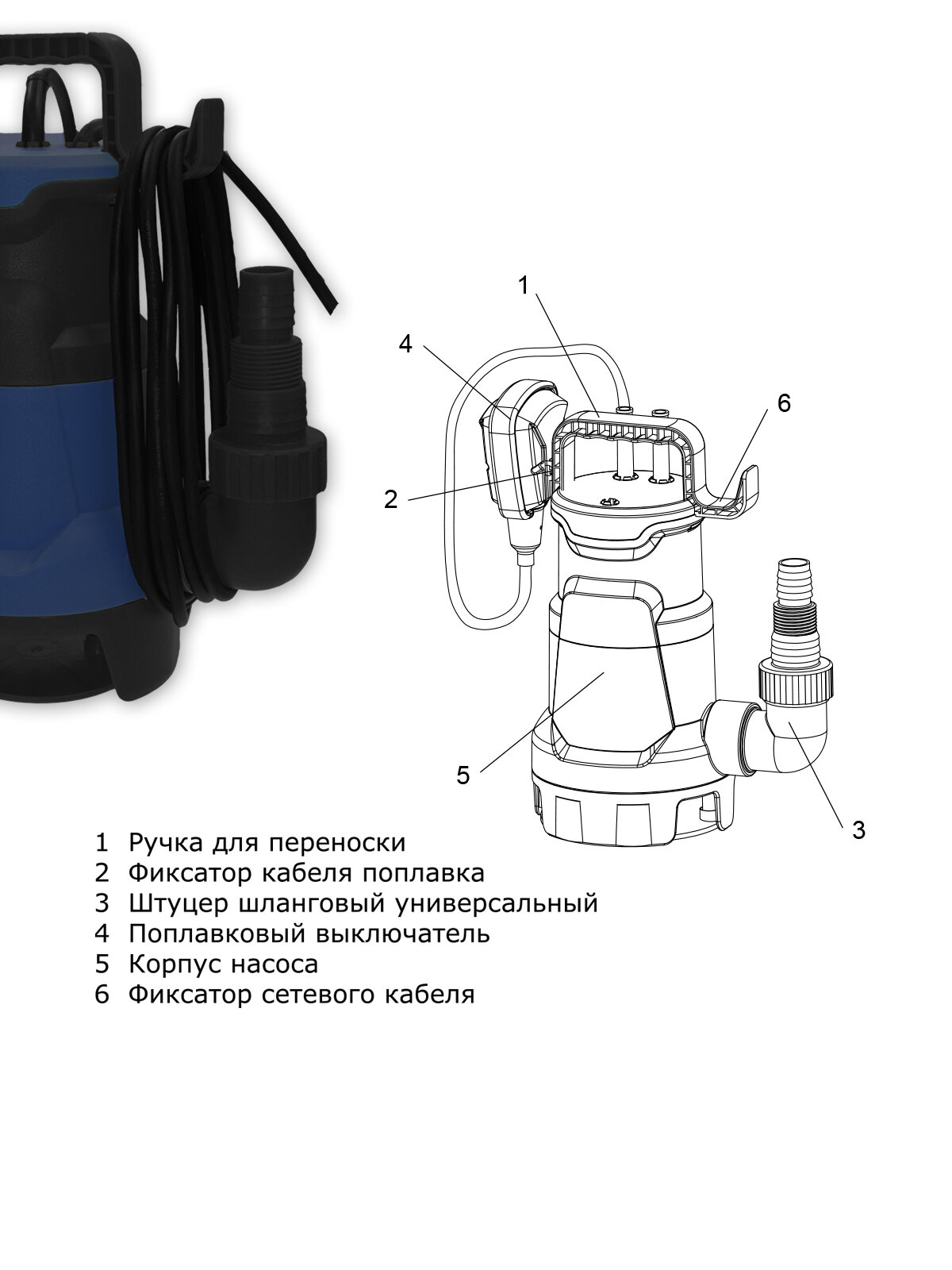 1
4
6
2
5
3

1 Ручка для переноски
2 Фиксатор кабеля поплавка
3 Штуцер шланговый универсальный
4 Поплавковый выключатель
5 Корпус насоса
6 Фиксатор сетевого кабеля