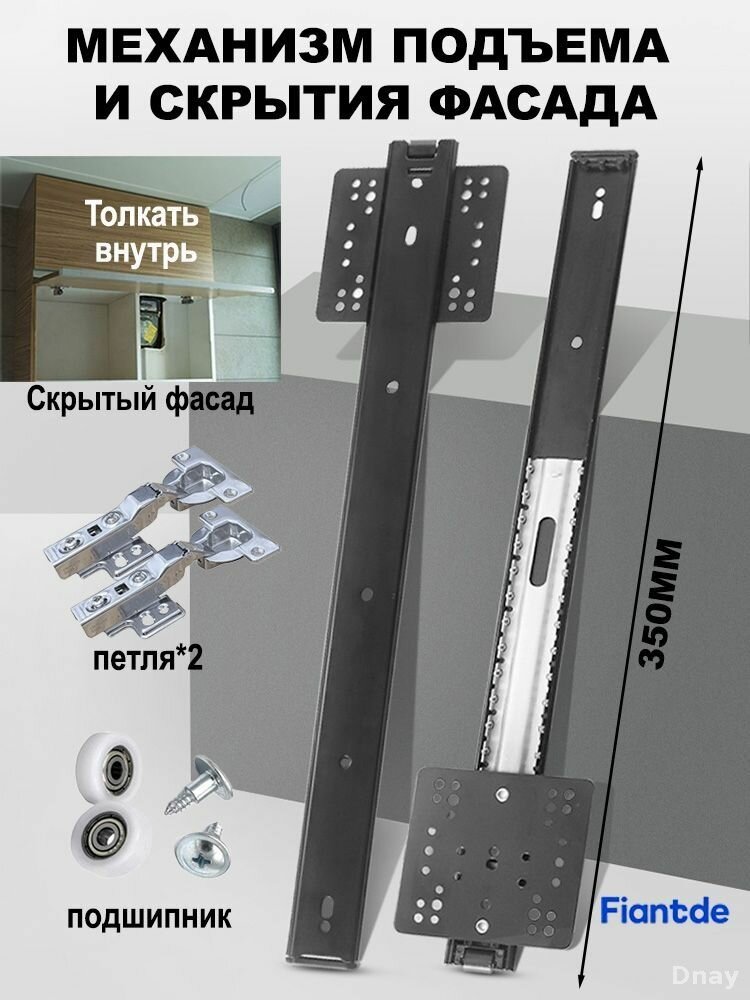 МЕХАНИЗМ ПОДЪЕМА И СКРЫТИЯ ФАСАДА

Толкать внутрь

Скрытый фасад

петля*2

подшипник

350MM

Fiantde

Dnay