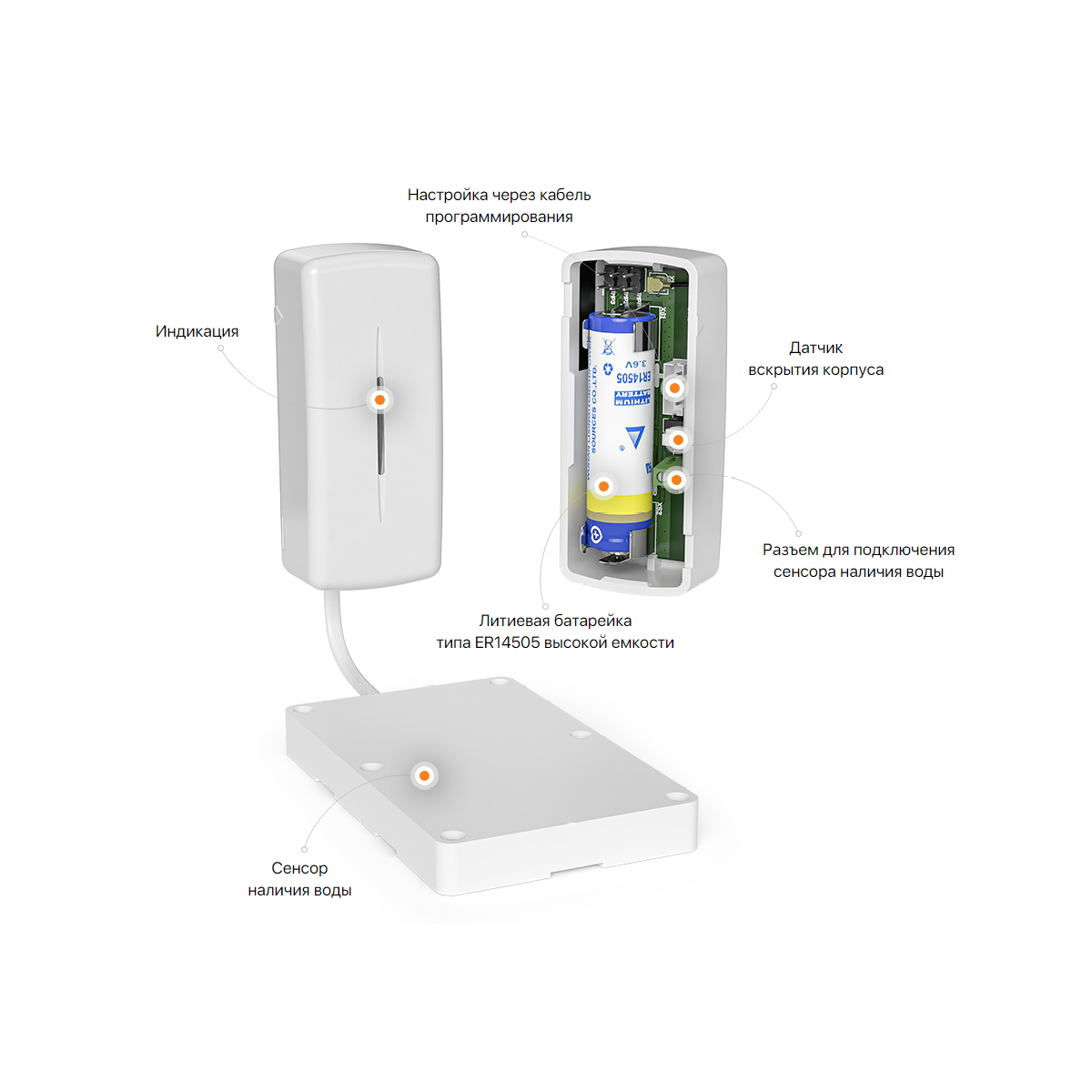 Настройка через кабель программирования

Индикация

Датчик вскрытия корпуса

LITHIUM BATTERY
ER14505
3.6V
SOURCES CO.,LTD.

Разъем для подключения сенсора наличия воды

Литиевая батарейка типа ER14505 высокой емкости

Сенсор наличия воды