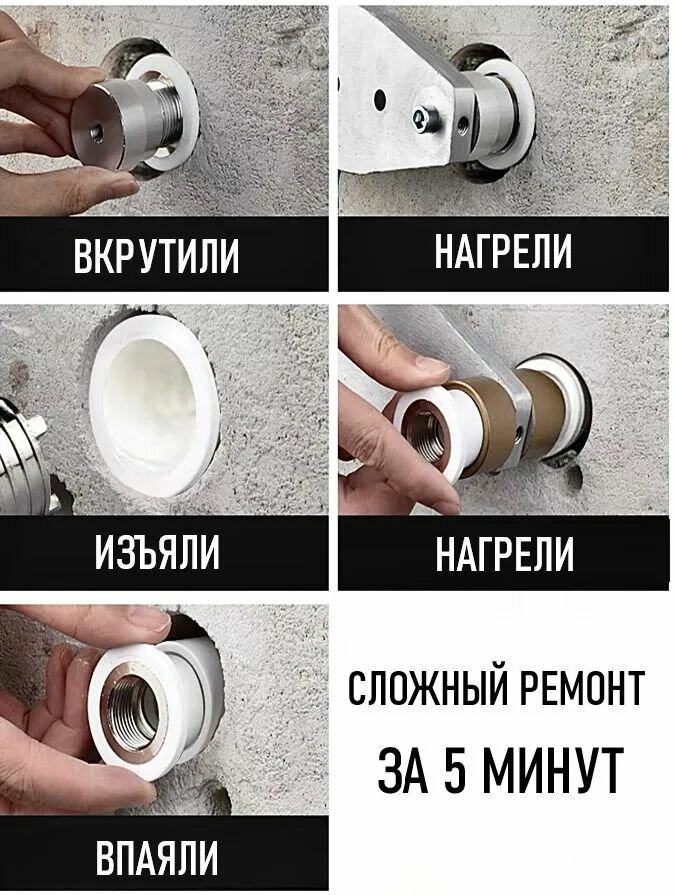 ВКРУТИЛИ

НАГРЕЛИ

ИЗЪЯЛИ

НАГРЕЛИ

ВПАЯЛИ

СЛОЖНЫЙ РЕМОНТ

ЗА 5 МИНУТ