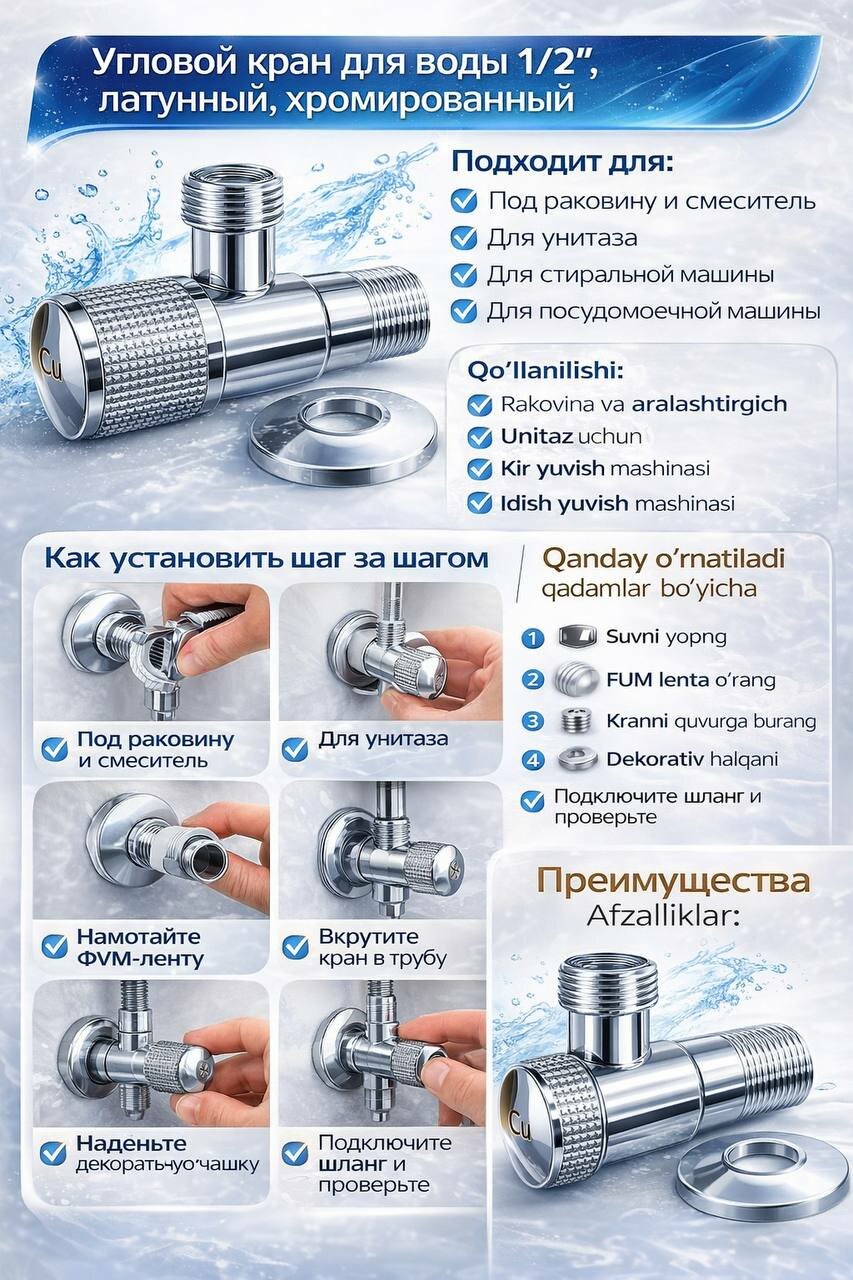 Угловой кран для воды 1/2", латунный, хромированный

Cu

Подходит для:
Под раковину и смеситель
Для унитаза
Для стиральной машины
Для посудомоечной машины

Qo'llanilishi:
Rakovina va aralashtirgich
Unitaz uchun
Kir yuvish mashinasi
Idish yuvish mashinasi

Как установить шаг за шагом

Под раковину и смеситель
Для унитаза
Намотайте ФVМ-ленту
Вкрутите кран в трубу
Наденьте декоратьчуо'чашку
Подключите шланг и проверьте

Qanday o'rnatiladi qadamlar bo'yicha
1 Suvni yopng
2 FUM lenta o'rang
3 Kranni quvurga burang
4 Dekorativ halqani
Подключите шланг и проверьте

Преимущества
Afzalliklar:

Cu