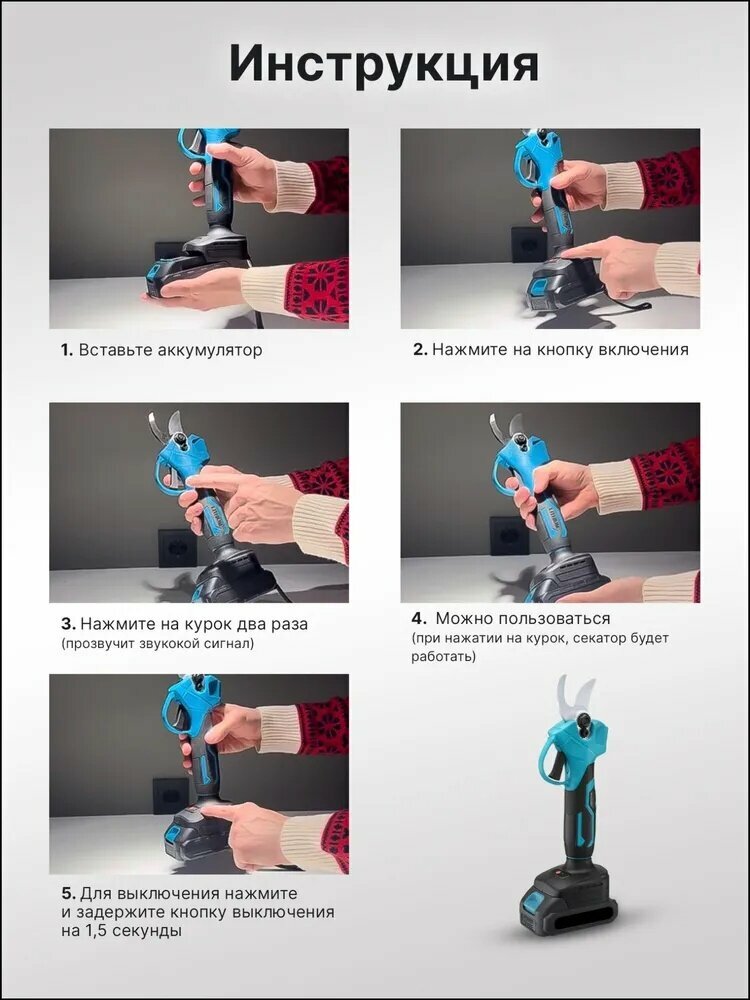 Инструкция

1. Вставьте аккумулятор

2. Нажмите на кнопку включения

3. Нажмите на курок два раза
(прозвучит звукокой сигнал)

4. Можно пользоваться
(при нажатии на курок, секатор будет работать)

5. Для выключения нажмите и задержите кнопку выключения на 1,5 секунды