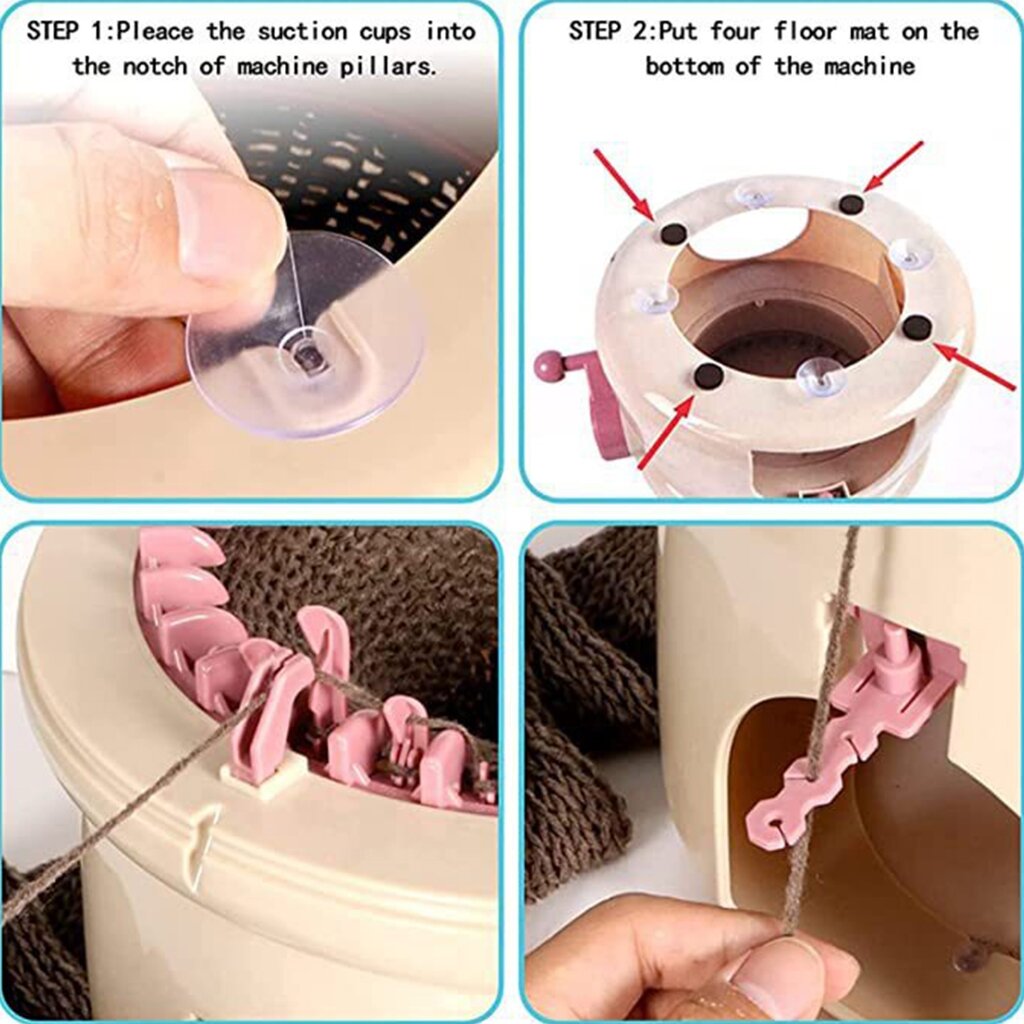 STEP 1:Pleace the suction cups into the notch of machine pillars.

STEP 2:Put four floor mat on the bottom of the machine