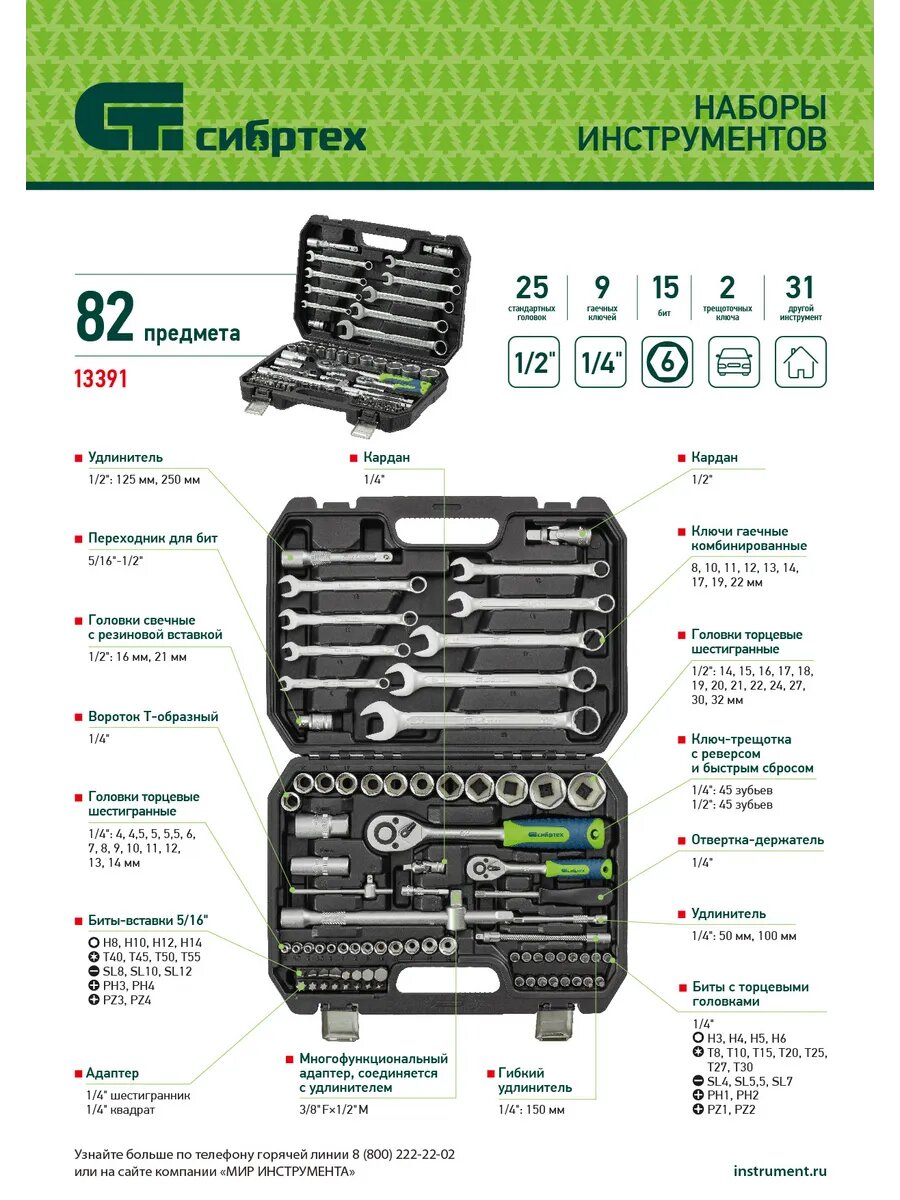 сибртех

НАБОРЫ ИНСТРУМЕНТОВ

82 предмета

13391

25 стандартных головок
9 гаечных ключей
15 бит
2 трещоточных ключа
31 другой инструмент

1/2"
1/4"
6

Удлинитель
1/2": 125 мм, 250 мм

Переходник для бит
5/16"-1/2"

Головки свечные с резиновой вставкой
1/2": 16 мм, 21 мм

Вороток Т-образный
1/4"

Головки торцевые шестигранные
1/4": 4, 4,5, 5, 5,5, 6, 7, 8, 9, 10, 11, 12, 13, 14 мм

Биты-вставки 5/16"
H8, H10, H12, H14
T40, T45, T50, T55
SL8, SL10, SL12
PH3, PH4
PZ3, PZ4

Адаптер
1/4" шестигранник
1/4" квадрат

Кардан
1/4"

Многофункциональный адаптер, соединяется с удлинителем
3/8"F×1/2"M

Гибкий удлинитель
1/4": 150 мм

Кардан
1/2"

Ключи гаечные комбинированные
8, 10, 11, 12, 13, 14, 17, 19, 22 мм

Головки торцевые шестигранные
1/2": 14, 15, 16, 17, 18, 19, 20, 21, 22, 24, 27, 30, 32 мм

Ключ-трещотка с реверсом и быстрым сбросом
1/4": 45 зубьев
1/2": 45 зубьев

Отвертка-держатель
1/4"

Удлинитель
1/4": 50 мм, 100 мм

Биты с торцевыми головками
1/4"
H3, H4, H5, H6
T8, T10, T15, T20, T25, T27, T30
SL4, SL5,5, SL7
PH1, PH2
PZ1, PZ2

Узнайте больше по телефону горячей линии 8 (800) 222-22-02
или на сайте компании «МИР ИНСТРУМЕНТА»

instrument.ru