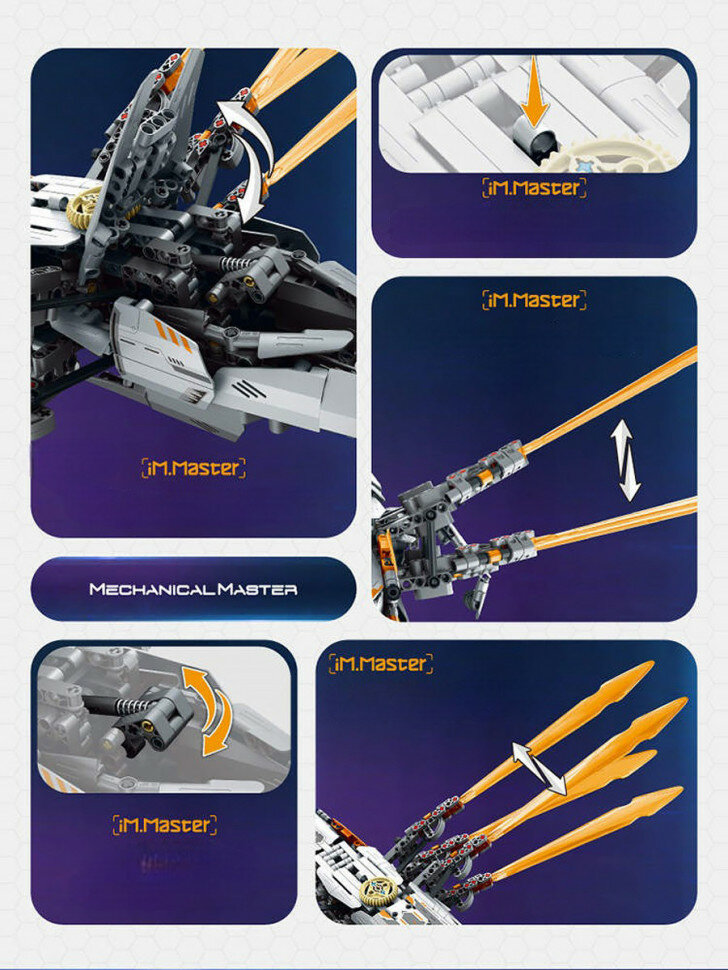 iM.Master

iM.Master

iM.Master

MECHANICAL MASTER

iM.Master

iM.Master