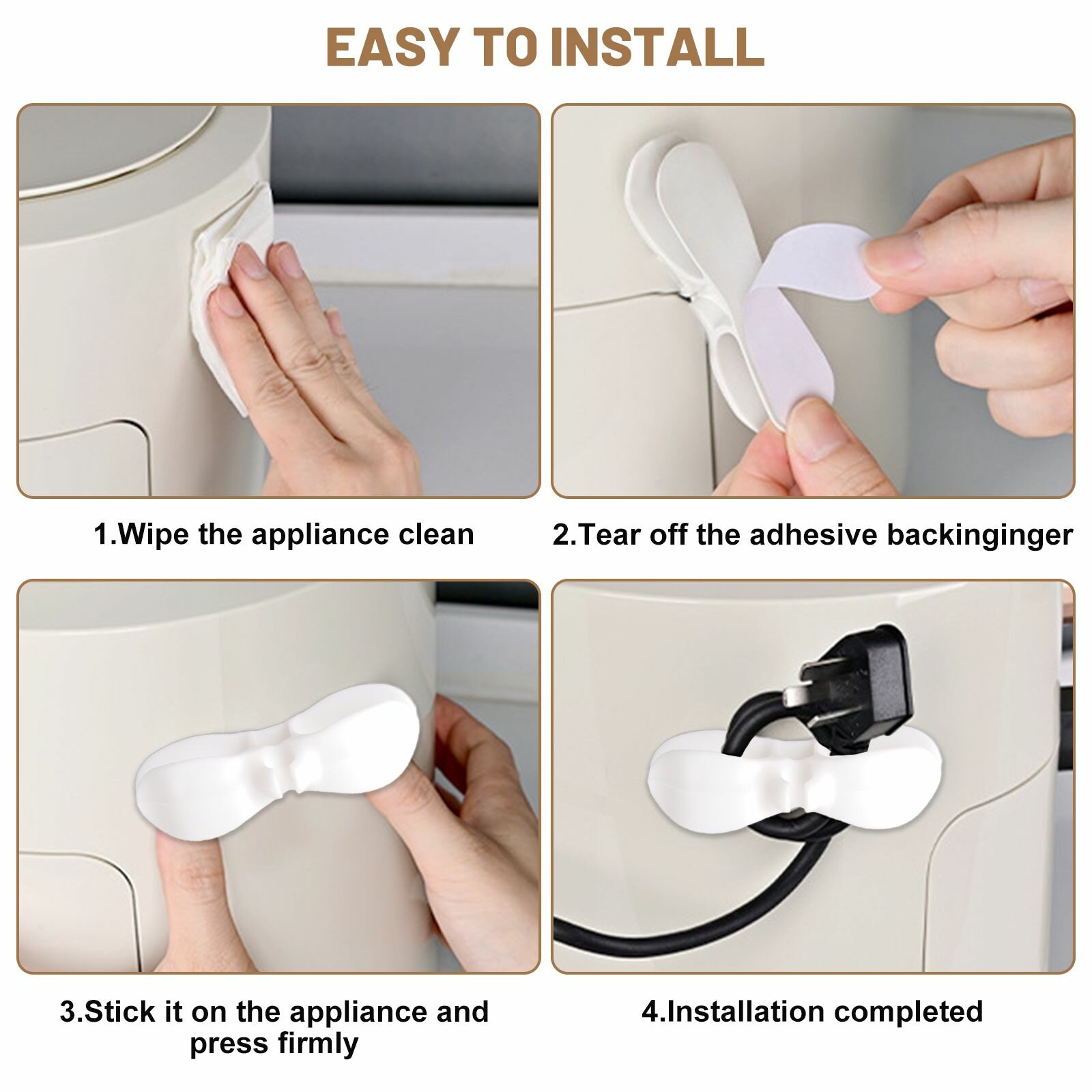 EASY TO INSTALL

1.Wipe the appliance clean

2.Tear off the adhesive backinginger

3.Stick it on the appliance and press firmly

4.Installation completed